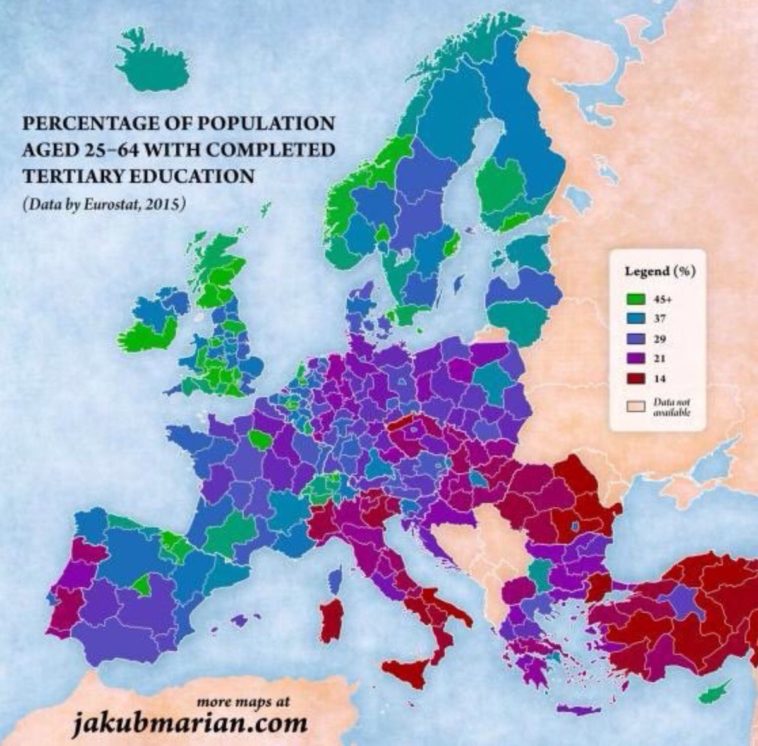 PERCENTAGE OF POPULATION AGED 25–64 WITH COMPLETED TERTIARY EDUCATION

(Data by Eurostat, 2015)

Legend (%)

45+
37
29
21
14
Data not available

more maps at
jakubmarian.com