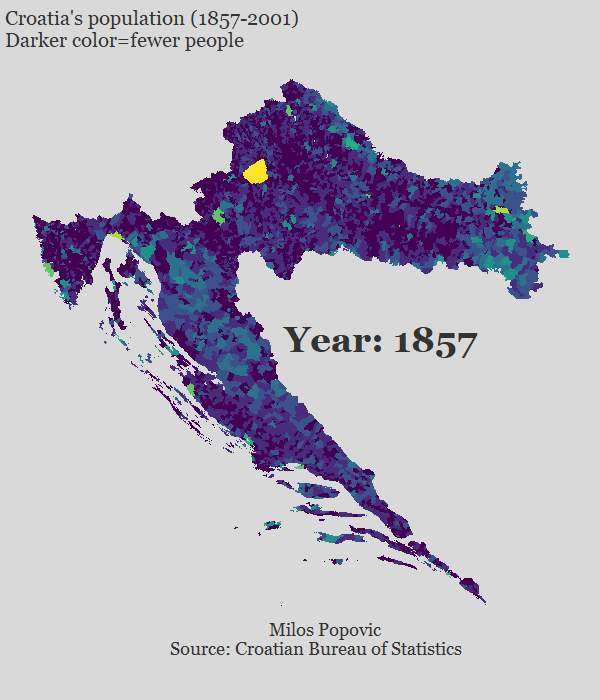 Croatia's population (1857-2001)
Darker color=fewer people

Year: 1857

Milos Popovic
Source: Croatian Bureau of Statistics