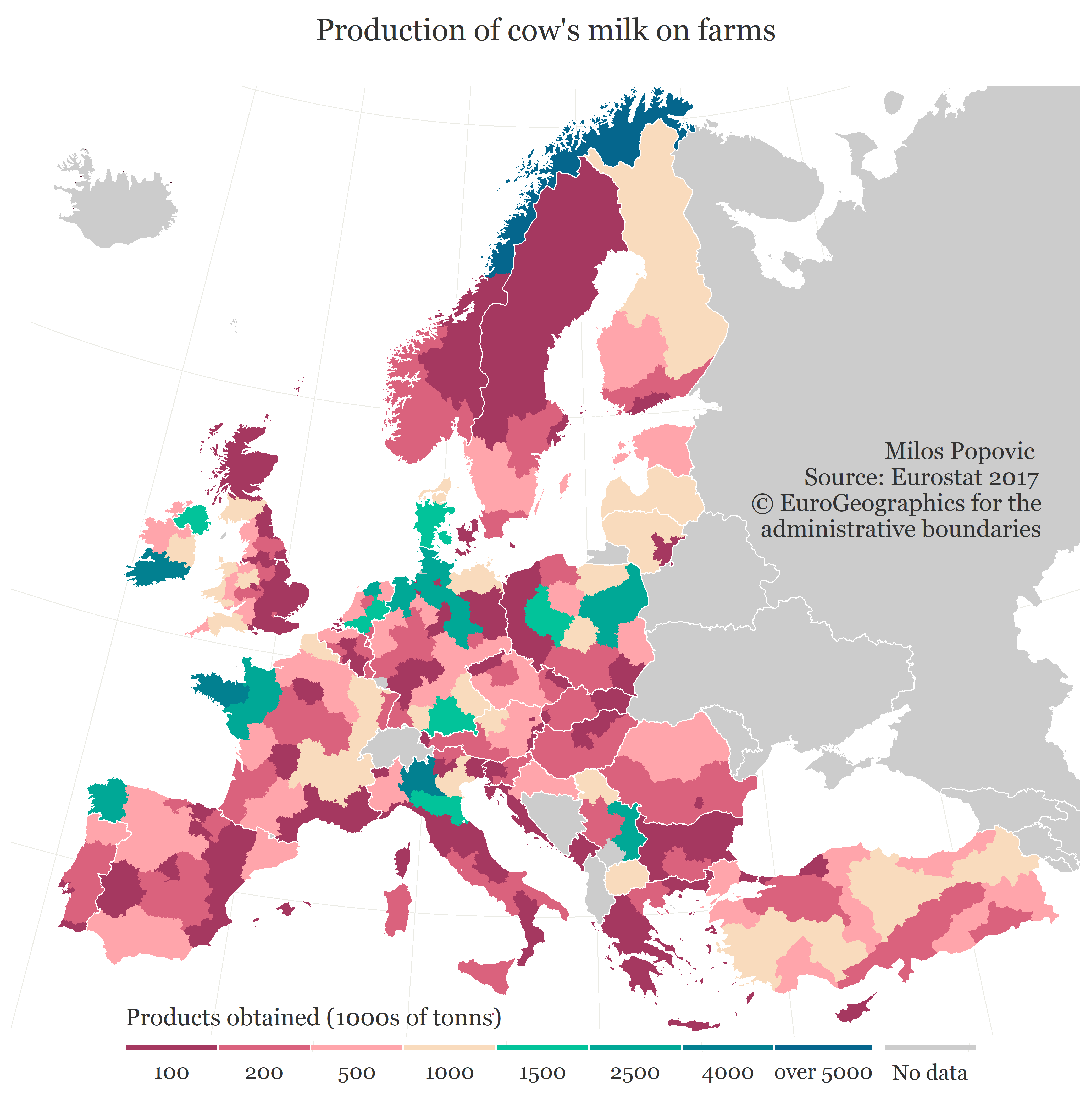 Production of cow's milk on farms

Milos Popovic
Source: Eurostat 2017
© EuroGeographics for the administrative boundaries

Products obtained (1000s of tonns)

100 200 500 1000 1500 2500 4000 over 5000 No data