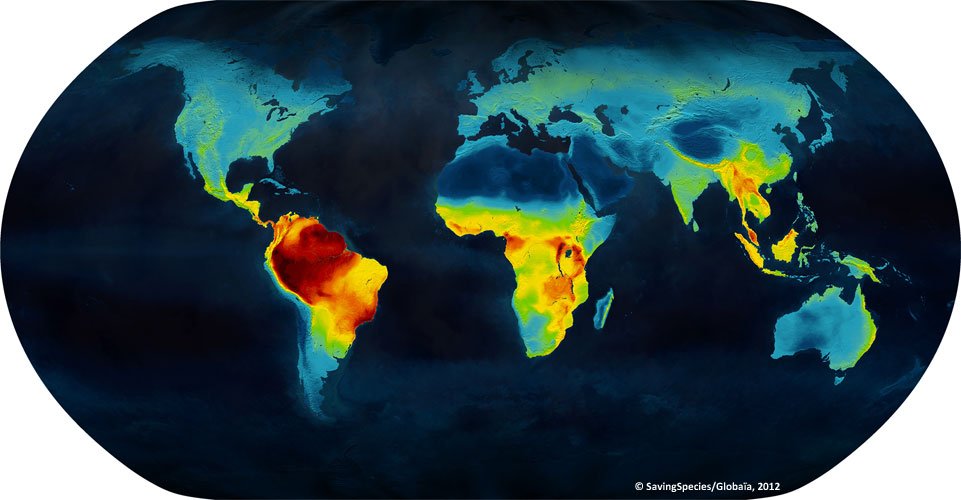 © SavingSpecies/Globaïa, 2012