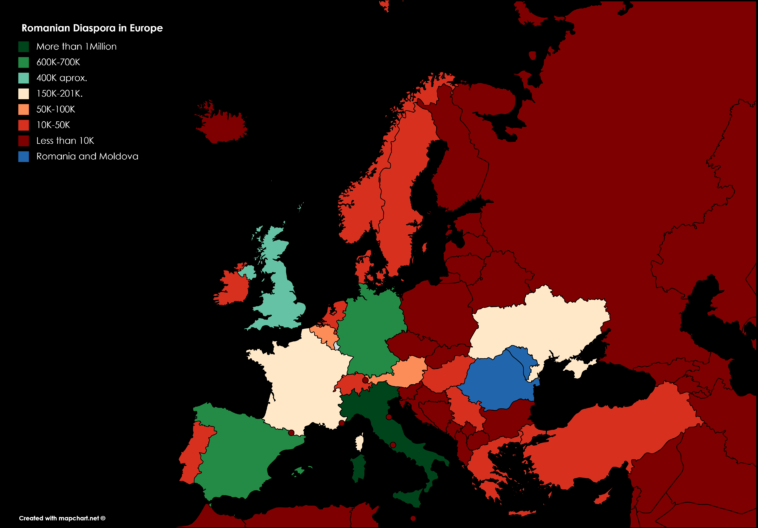 Romanian Diaspora in Europe
More than 1Million
600K-700K
400K aprox.
150K-201K.
50K-100K
10K-50K
Less than 10K
Romania and Moldova

Created with mapchart.net ©