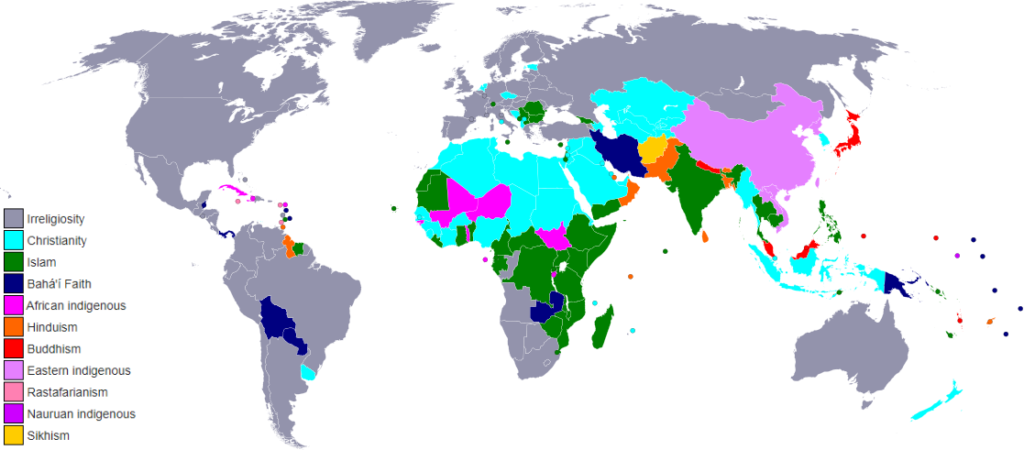 Irreligiosity
Christianity
Islam
Bahá'í Faith
African indigenous
Hinduism
Buddhism
Eastern indigenous
Rastafarianism
Nauruan indigenous
Sikhism