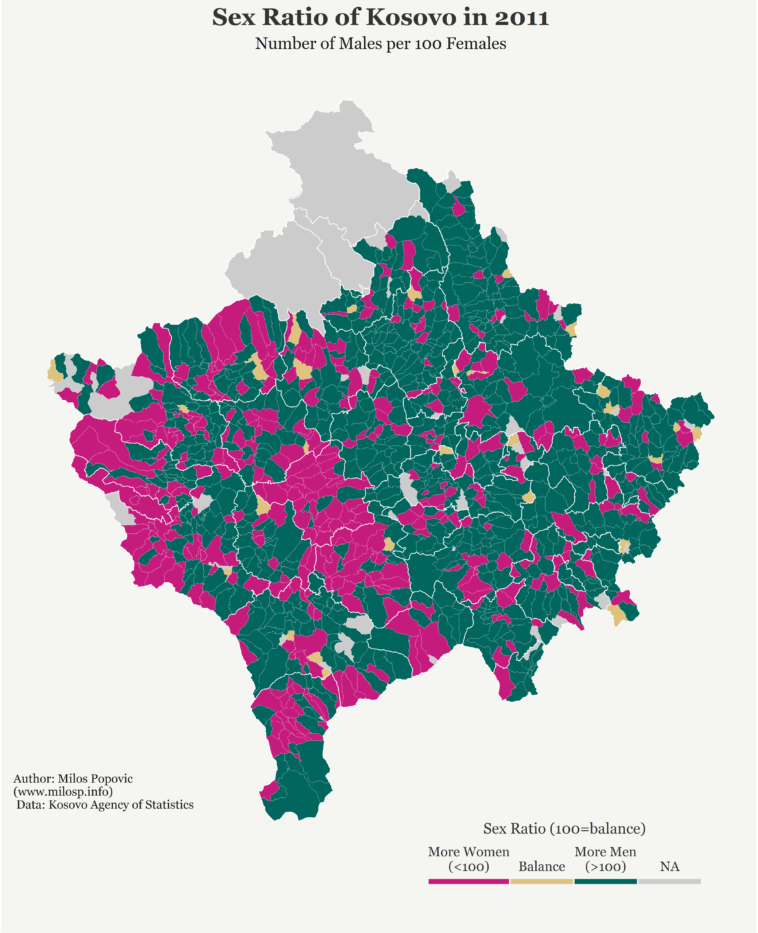 Sex Ratio of Kosovo in 2011

Number of Males per 100 Females

Author: Milos Popovic
(www.milosp.info)
Data: Kosovo Agency of Statistics

Sex Ratio (100=balance)

More Women (<100)
Balance
More Men (>100)
NA