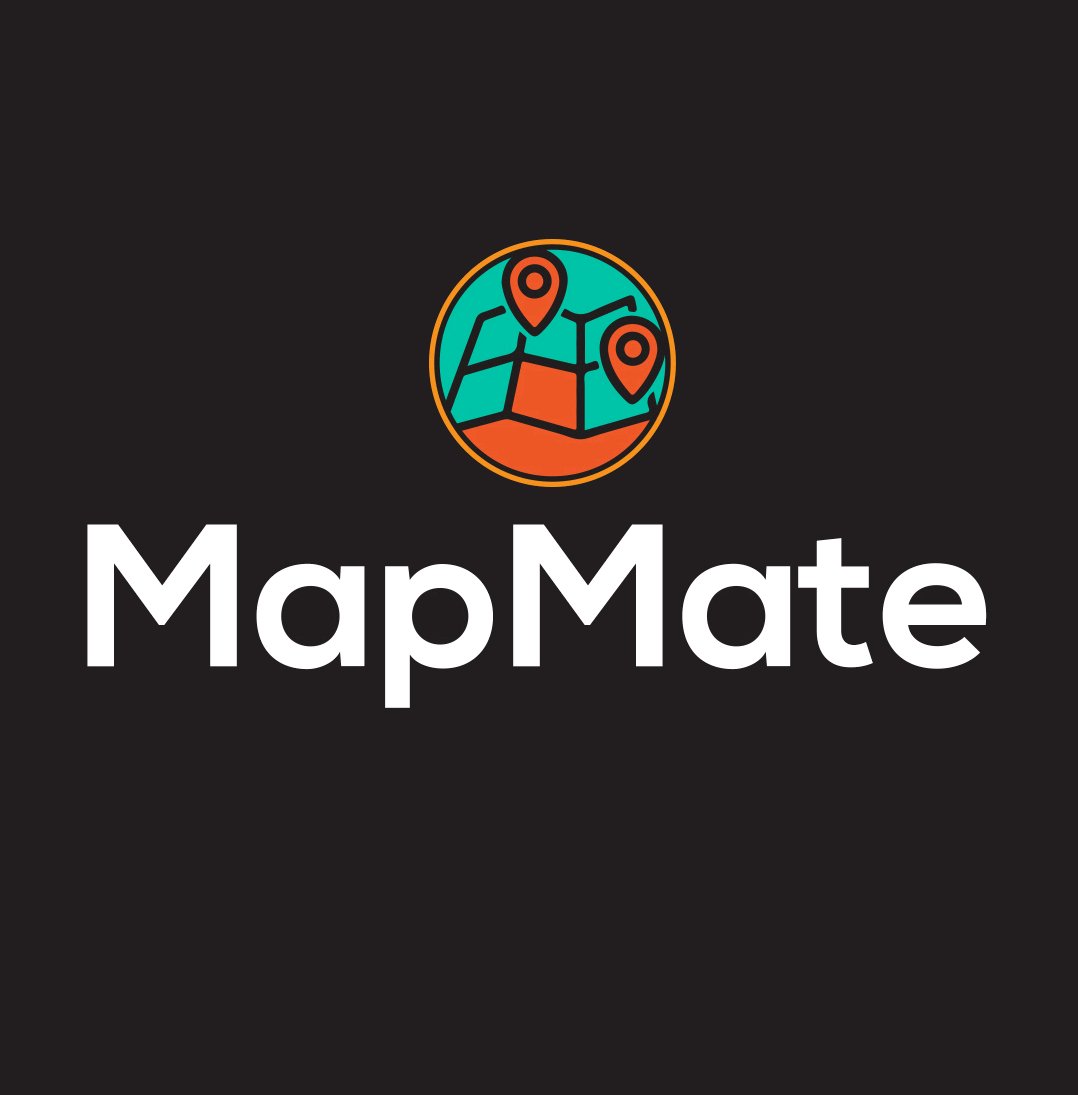 MapMate