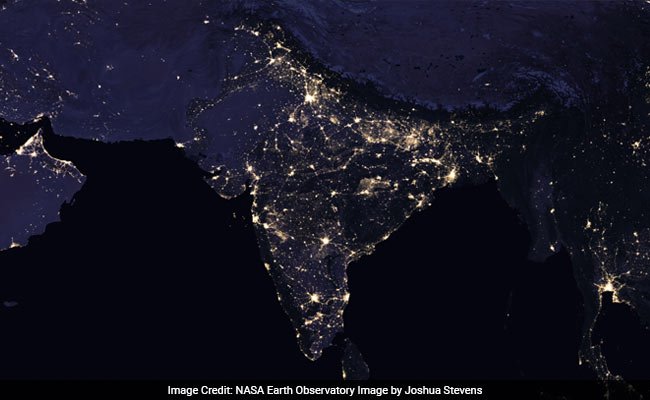 Image Credit: NASA Earth Observatory Image by Joshua Stevens