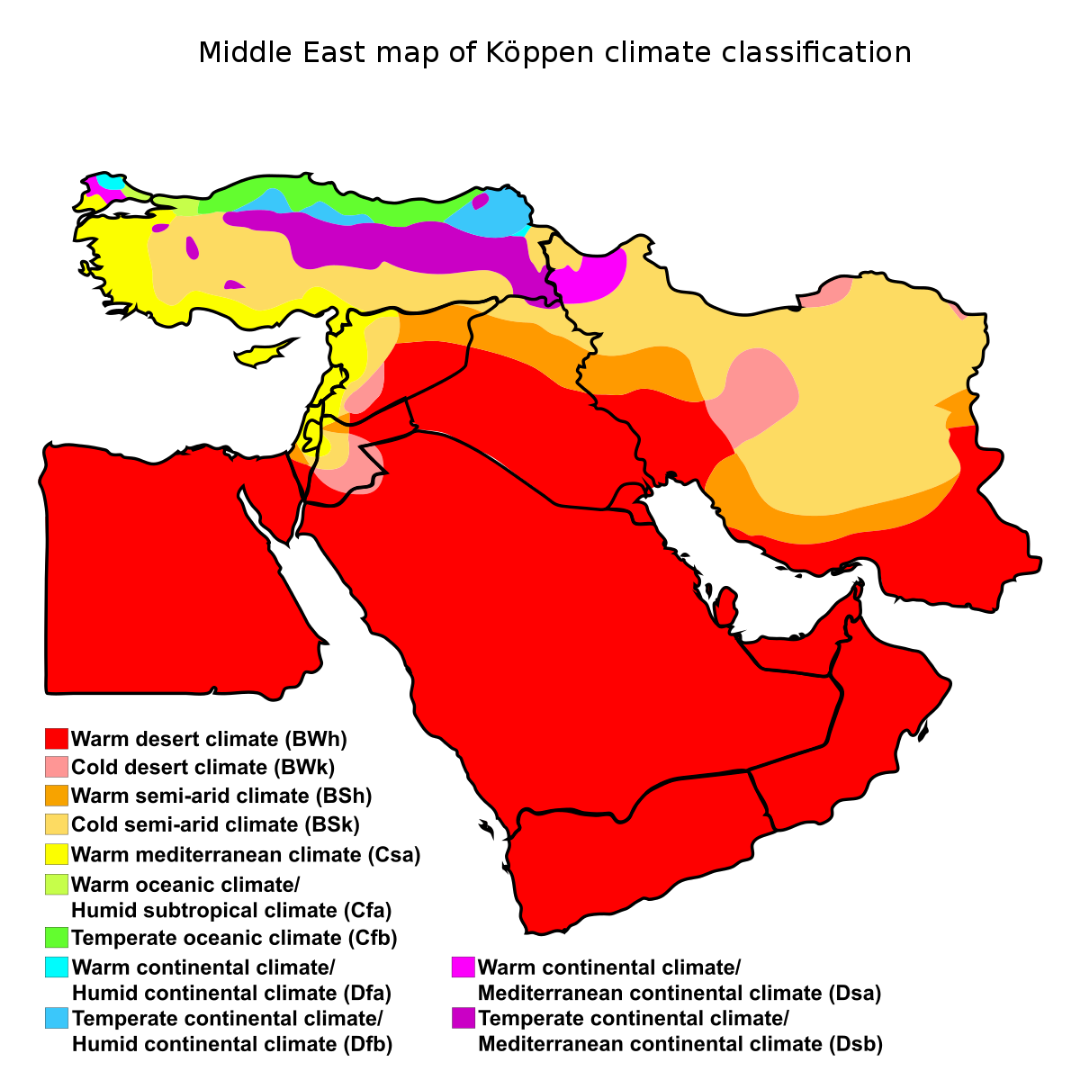 Middle East map of Köppen climate classification

Warm desert climate (BWh)
Cold desert climate (BWk)
Warm semi-arid climate (BSh)
Cold semi-arid climate (BSk)
Warm mediterranean climate (Csa)
Warm oceanic climate/ Humid subtropical climate (Cfa)
Temperate oceanic climate (Cfb)
Warm continental climate/ Humid continental climate (Dfa)
Temperate continental climate/ Humid continental climate (Dfb)

Warm continental climate/ Mediterranean continental climate (Dsa)
Temperate continental climate/ Mediterranean continental climate (Dsb)