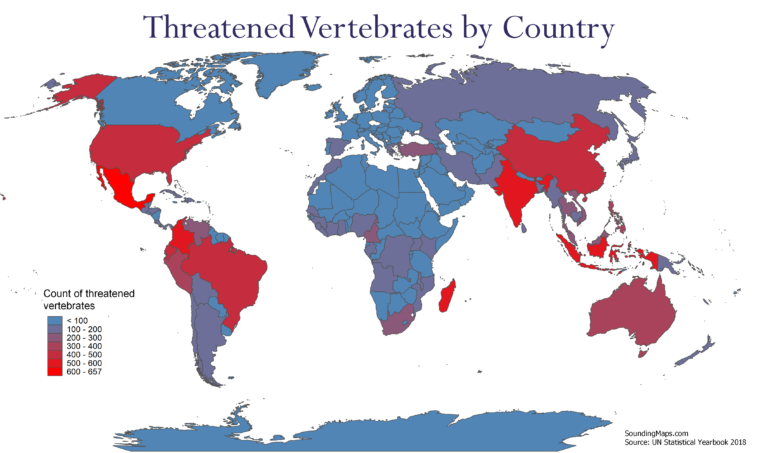 Threatened Vertebrates by Country

Count of threatened vertebrates
< 100
100 - 200
200 - 300
300 - 400
400 - 500
500 - 600
600 - 657

SoundingMaps.com
Source: UN Statistical Yearbook 2018