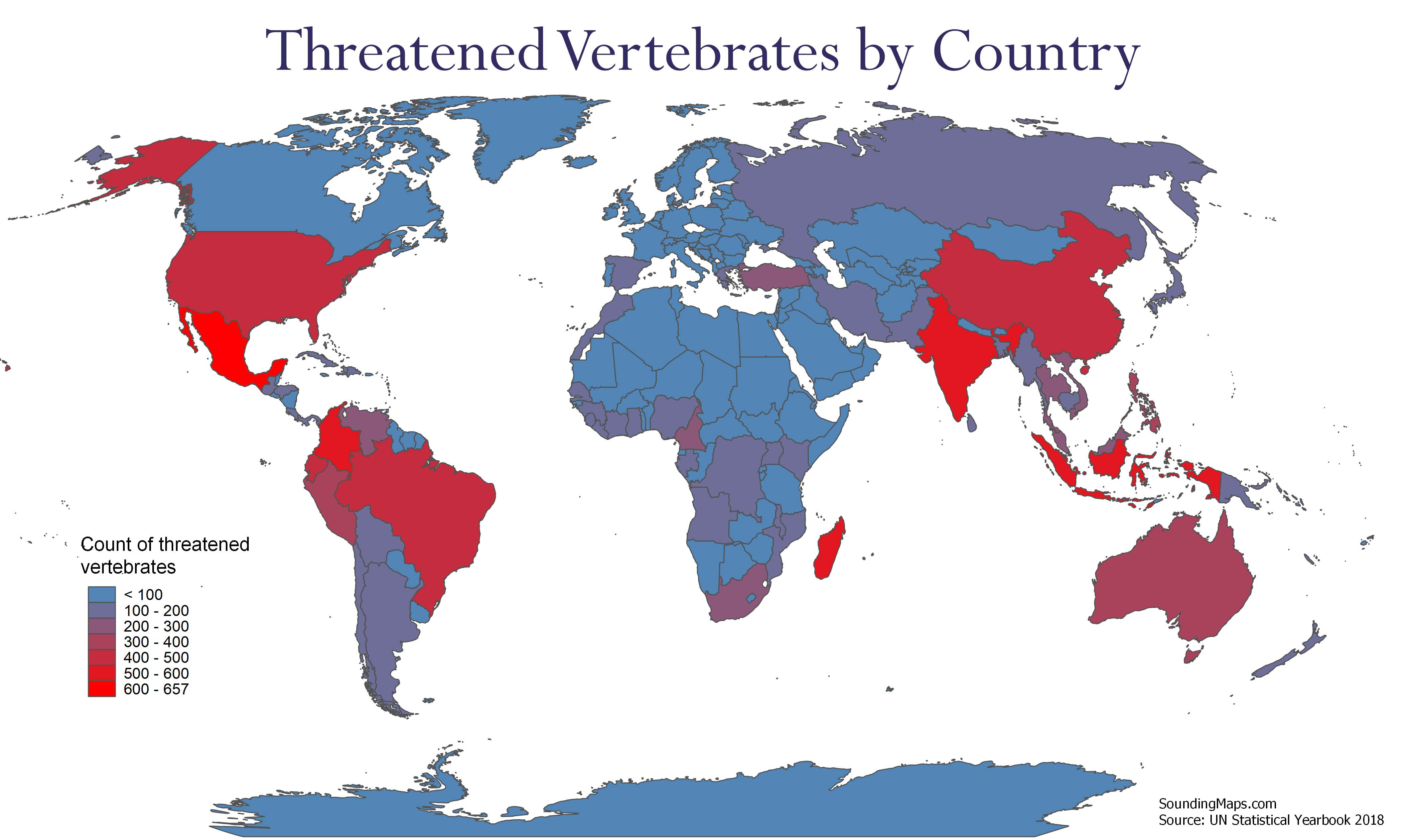 Threatened Vertebrates by Country

Count of threatened vertebrates

< 100
100 - 200
200 - 300
300 - 400
400 - 500
500 - 600
600 - 657

SoundingMaps.com
Source: UN Statistical Yearbook 2018