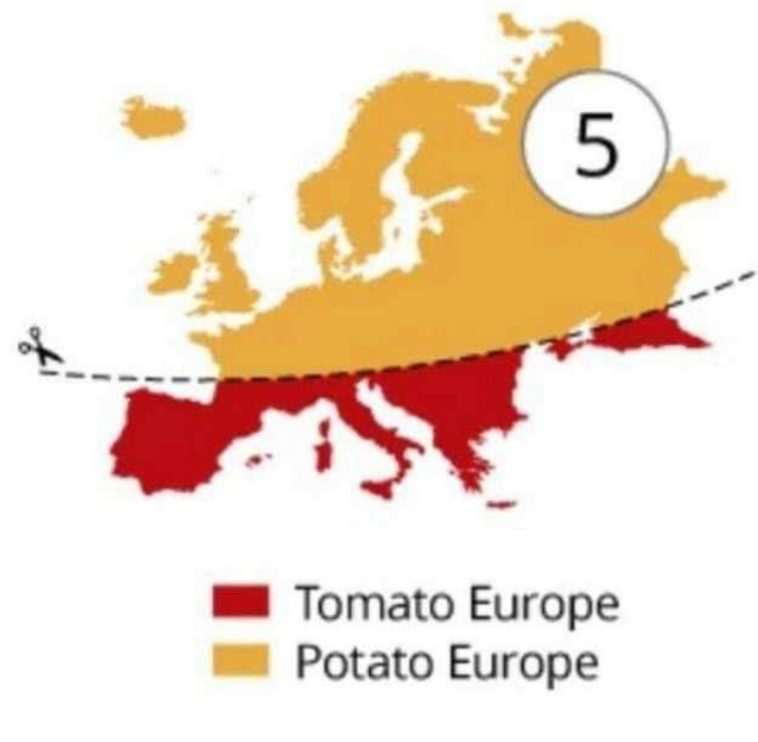 5

Tomato Europe
Potato Europe