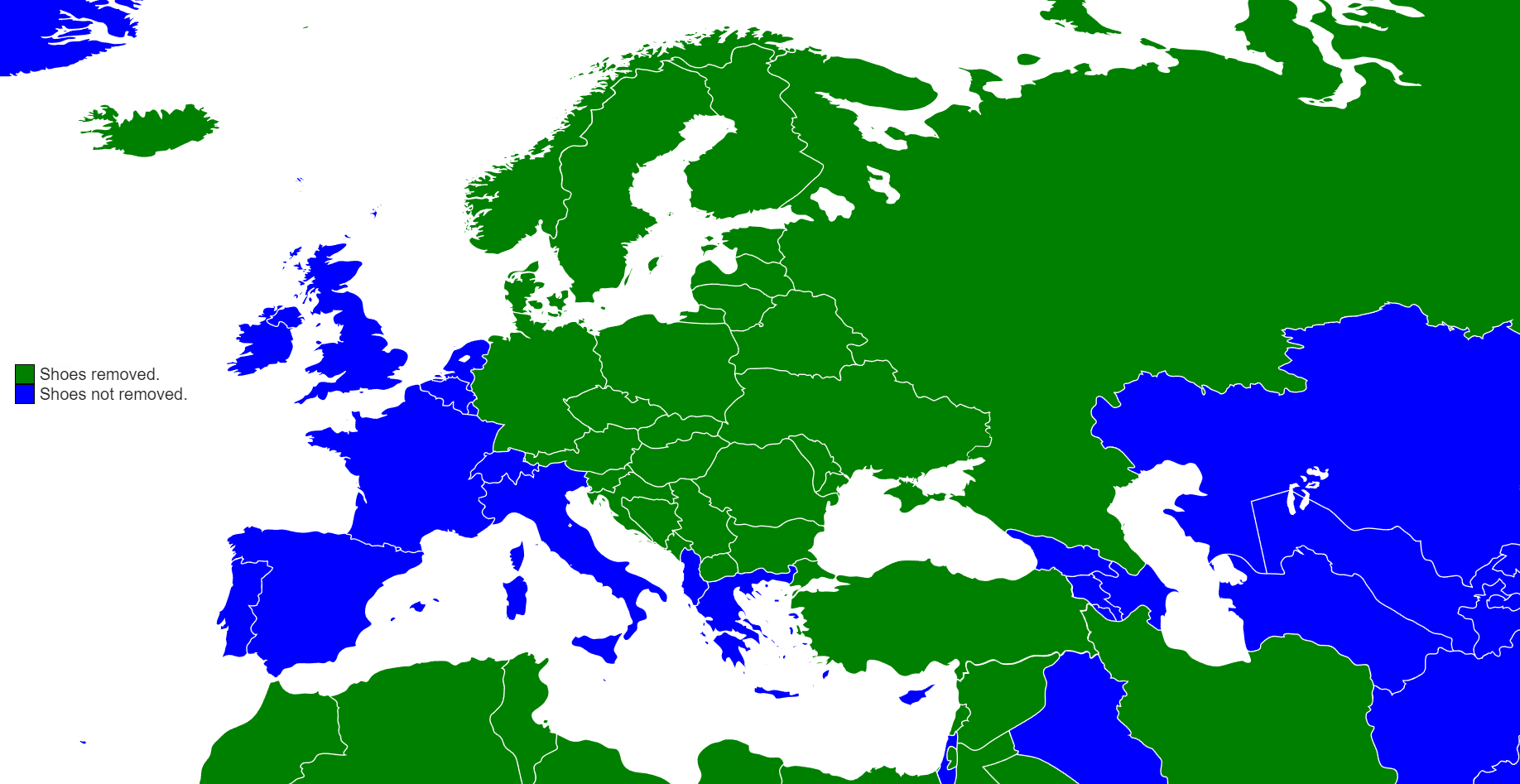 Shoes removed.
Shoes not removed.