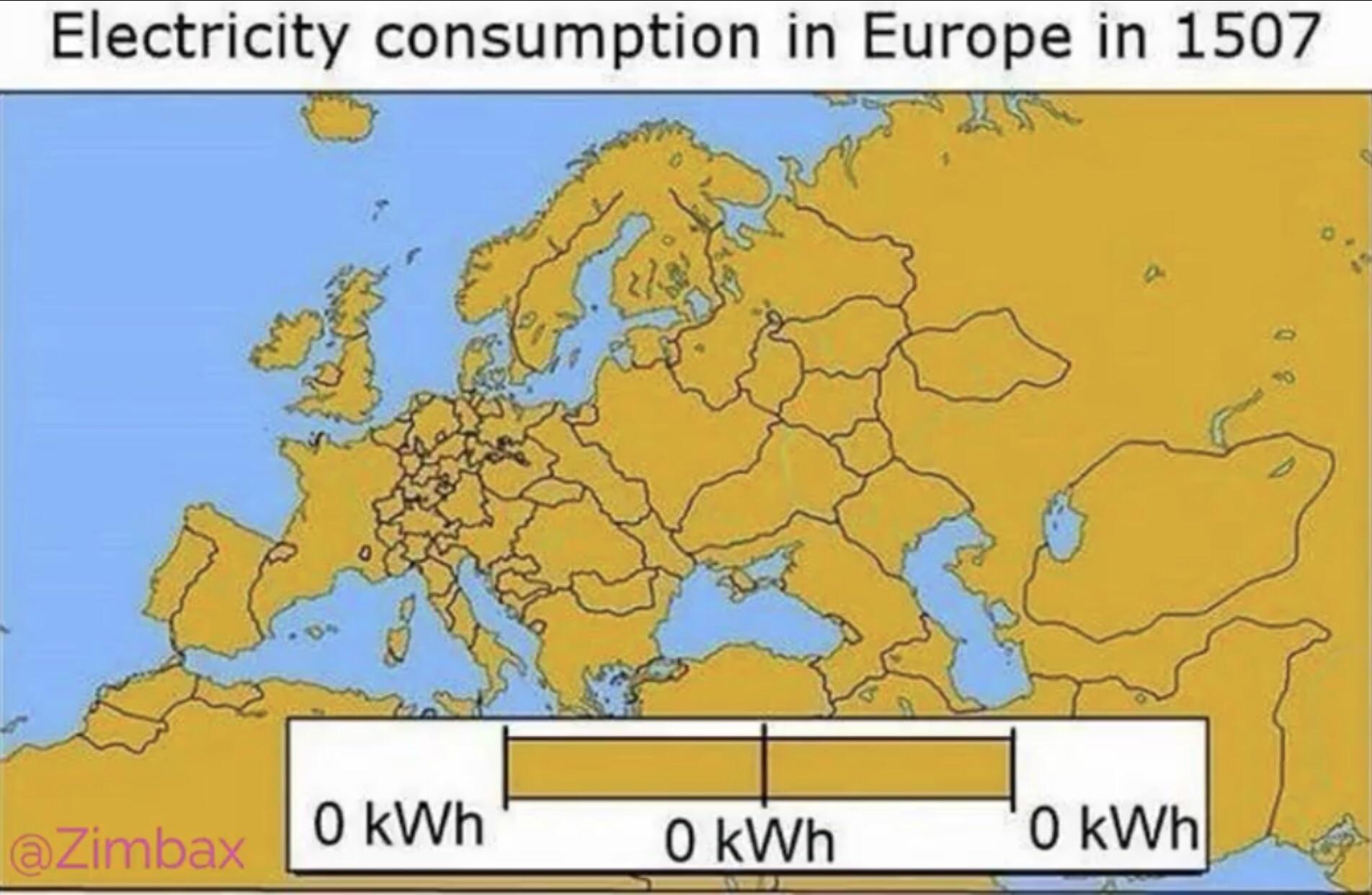 Electricity consumption in Europe in 1507

0 kWh

0 kWh

0 kWh

@Zimbax