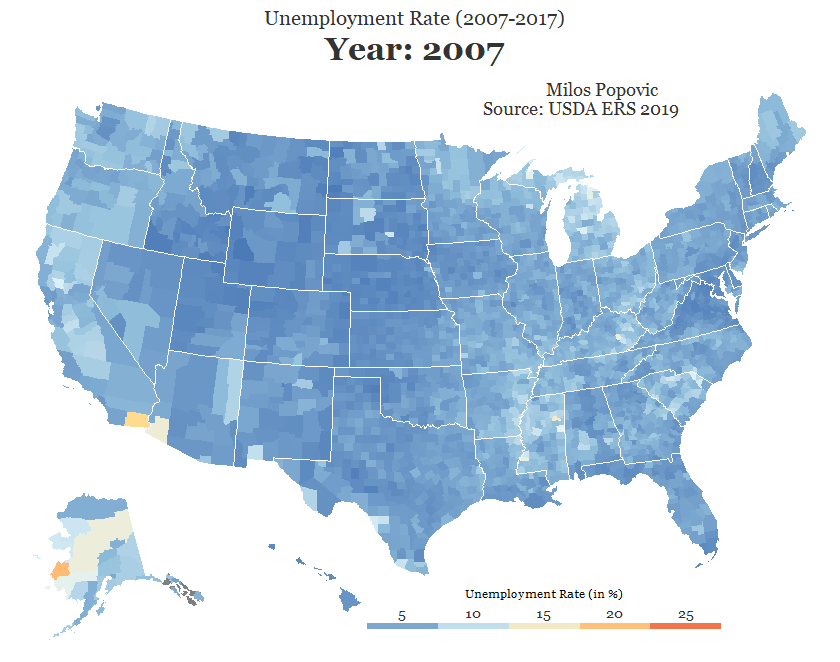 Unemployment Rate (2007-2017)

Year: 2007

Milos Popovic
Source: USDA ERS 2019

Unemployment Rate (in %)

5 10 15 20 25