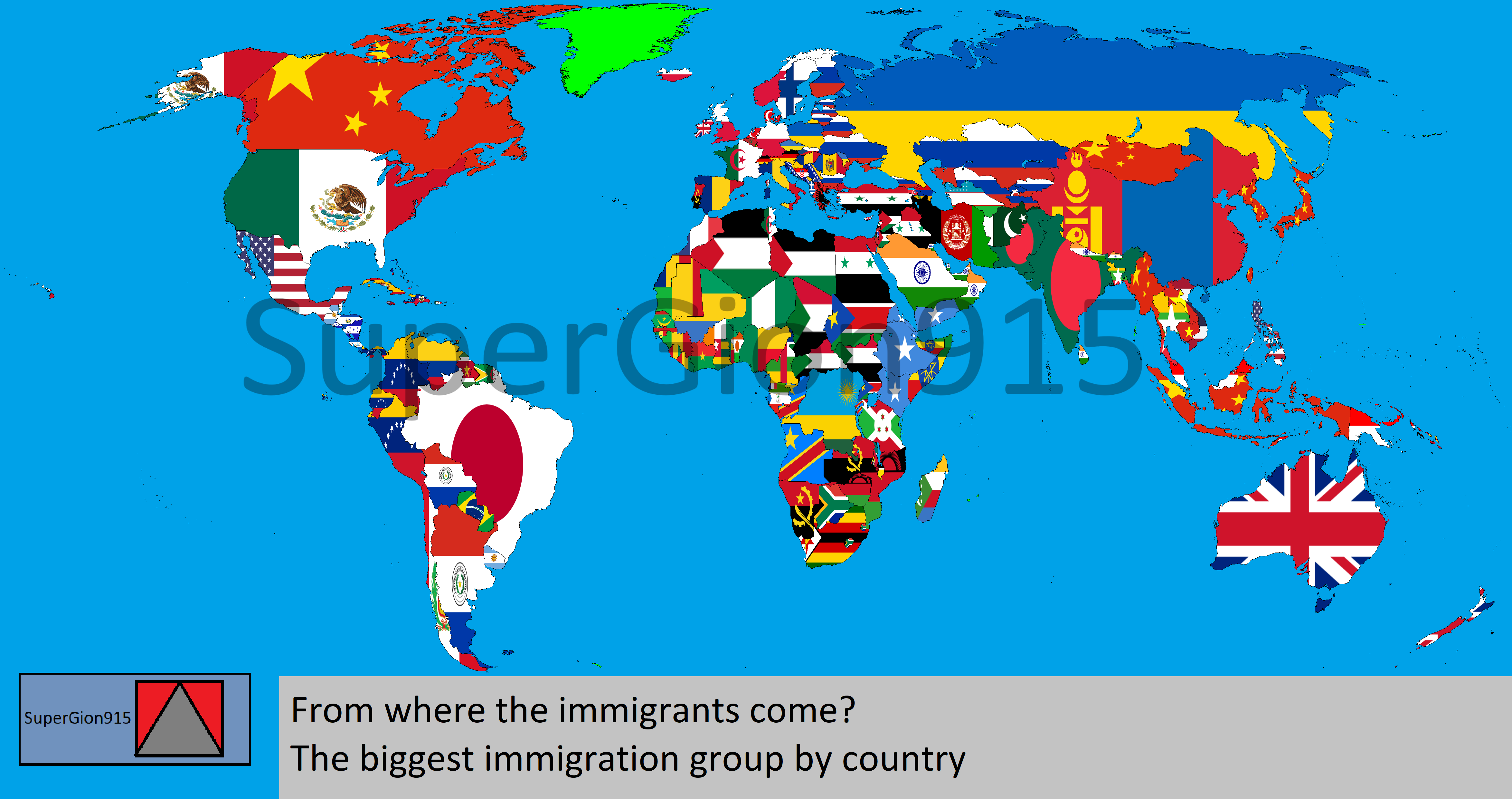 SuperGion915

SuperGion915

From where the immigrants come?
The biggest immigration group by country