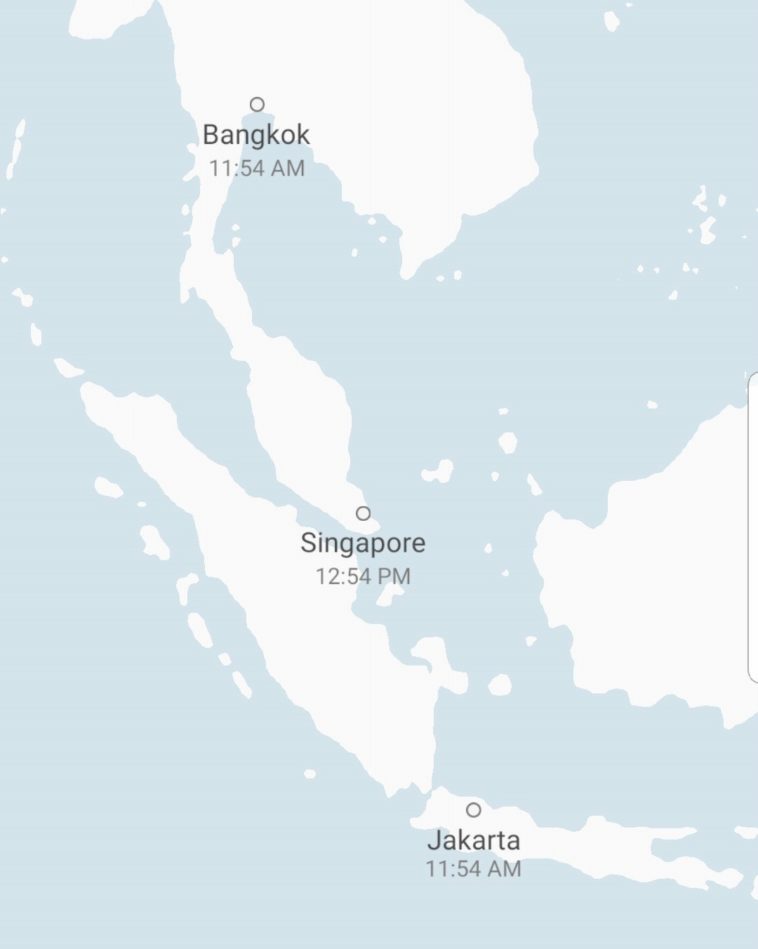 Bangkok
11:54 AM

Singapore
12:54 PM

Jakarta
11:54 AM