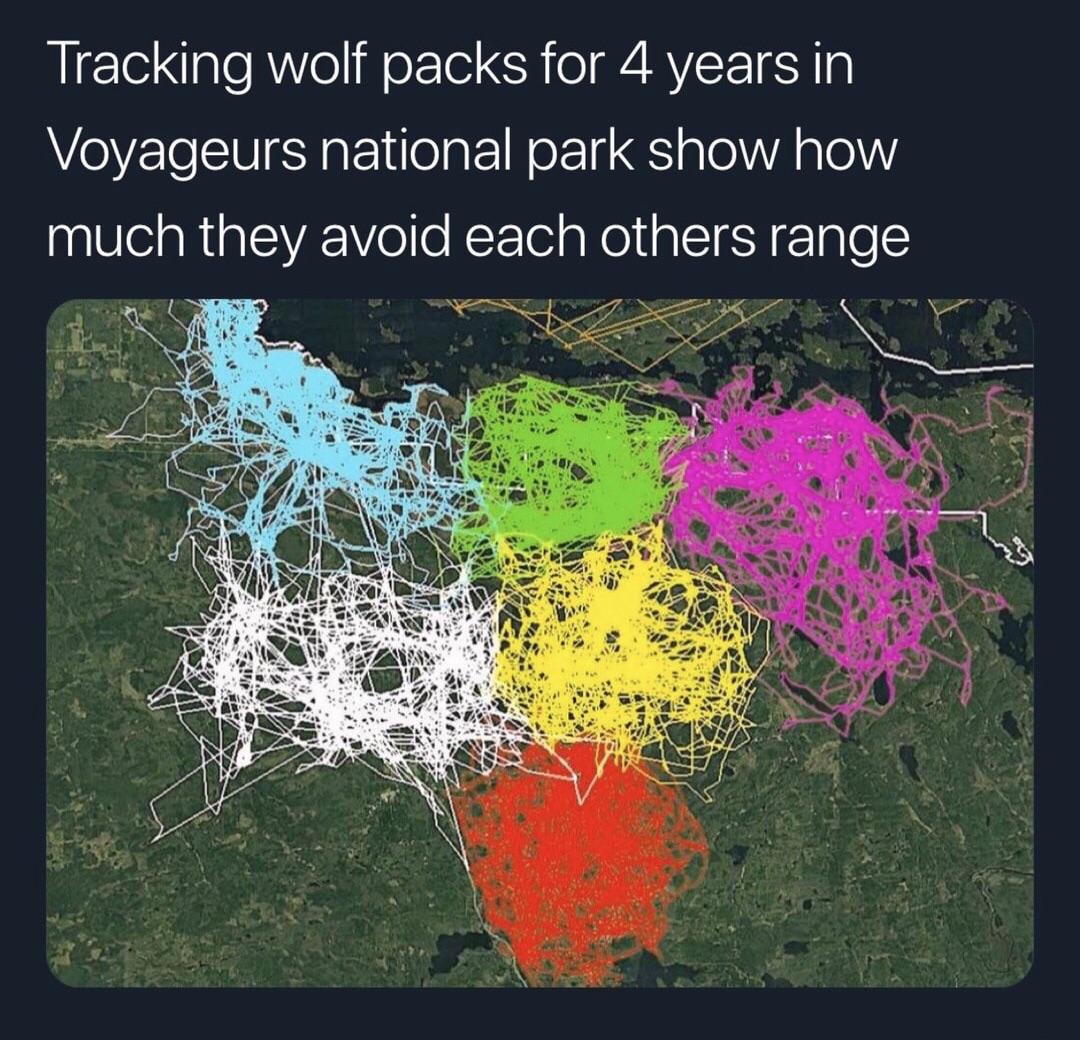 Tracking wolf packs for 4 years in Voyageurs national park show how much they avoid each others range