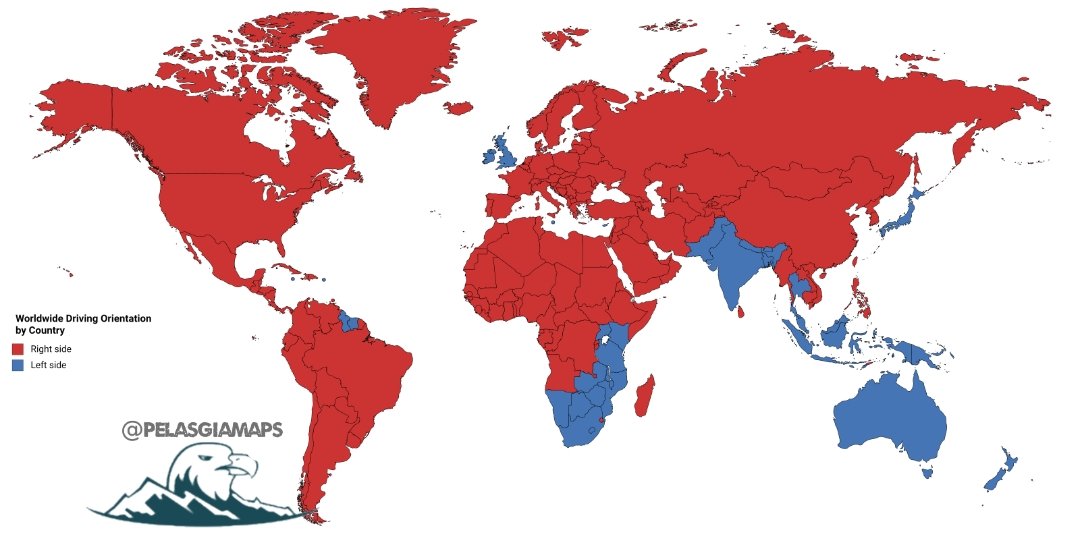 Worldwide Driving Orientation by Country

Right side

Left side

@PELASGIAMAPS