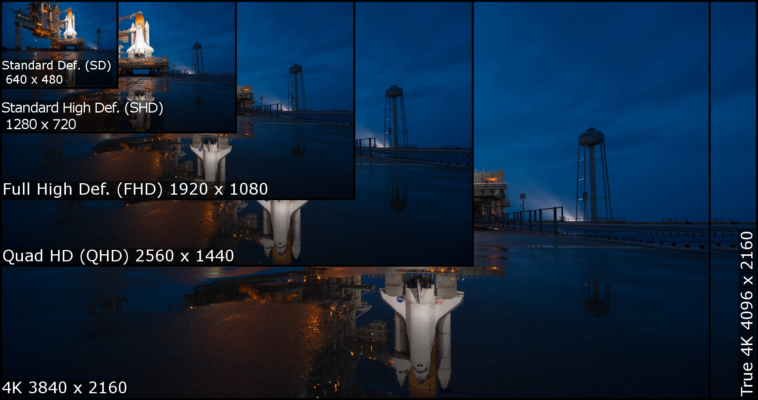 Standard Def. (SD)
640 x 480

Standard High Def. (SHD)
1280 x 720

Full High Def. (FHD) 1920 x 1080

Quad HD (QHD) 2560 x 1440

4K 3840 x 2160

True 4K 4096 x 2160