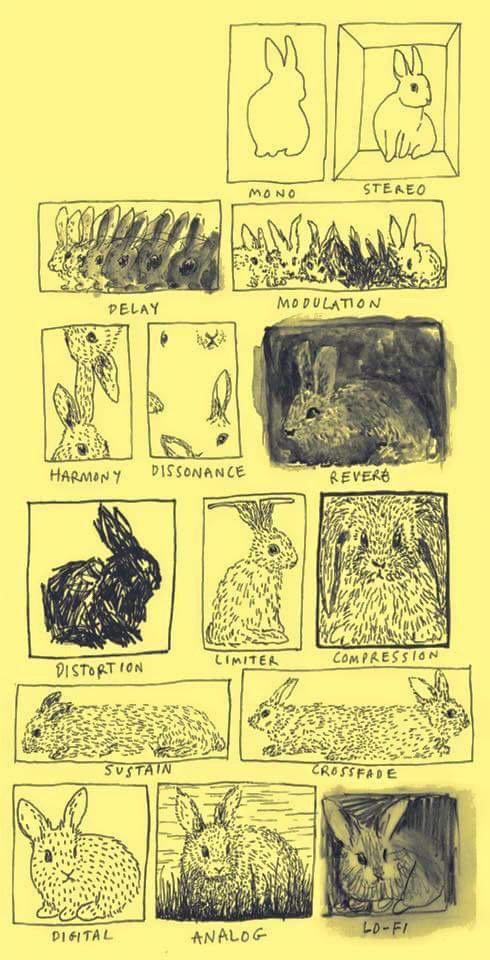 MONO
STEREO
DELAY
MODULATION
HARMONY
DISSONANCE
REVERB
DISTORTION
LIMITER
COMPRESSION
SUSTAIN
CROSSFADE
DIGITAL
ANALOG
LO-FI