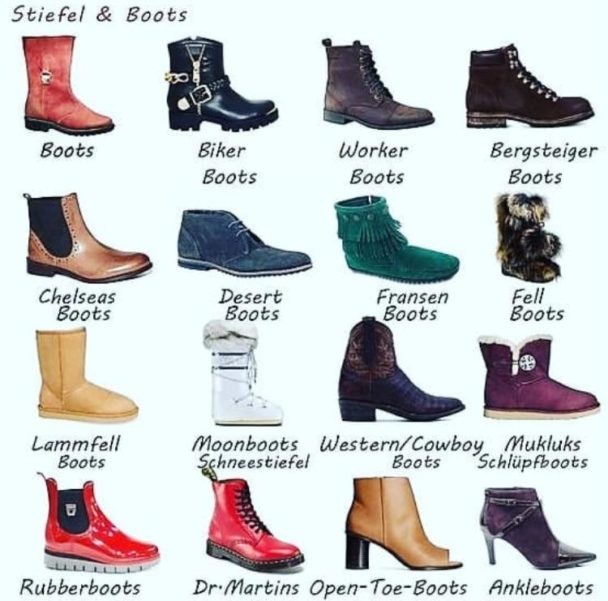 Stiefel & Boots

Boots

Biker Boots

Worker Boots

Bergsteiger Boots

Chelseas Boots

Desert Boots

Fransen Boots

Fell Boots

Lammfell Boots

Moonboots Schneestiefel

Western/Cowboy Boots

Mukluks Schlüpfboots

Rubberboots

Dr·Martins

Open-Toe-Boots

Ankleboots