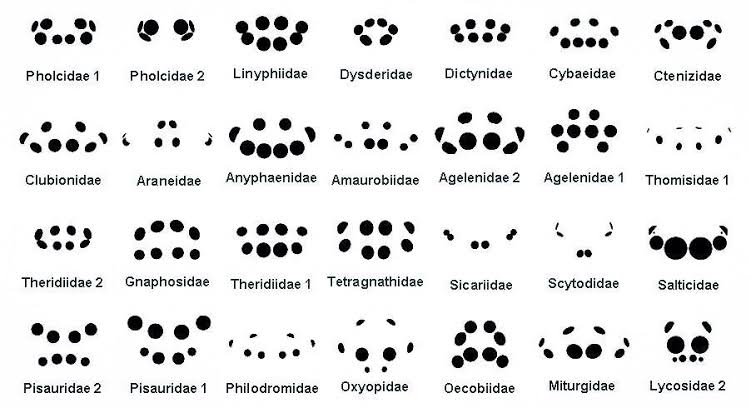 Pholcidae 1
Pholcidae 2
Linyphiidae
Dysderidae
Dictynidae
Cybaeidae
Ctenizidae

Clubionidae
Araneidae
Anyphaenidae
Amaurobiidae
Agelenidae 2
Agelenidae 1
Thomisidae 1

Theridiidae 2
Gnaphosidae
Theridiidae 1
Tetragnathidae
Sicariidae
Scytodidae
Salticidae

Pisauridae 2
Pisauridae 1
Philodromidae
Oxyopidae
Oecobiidae
Miturgidae
Lycosidae 2