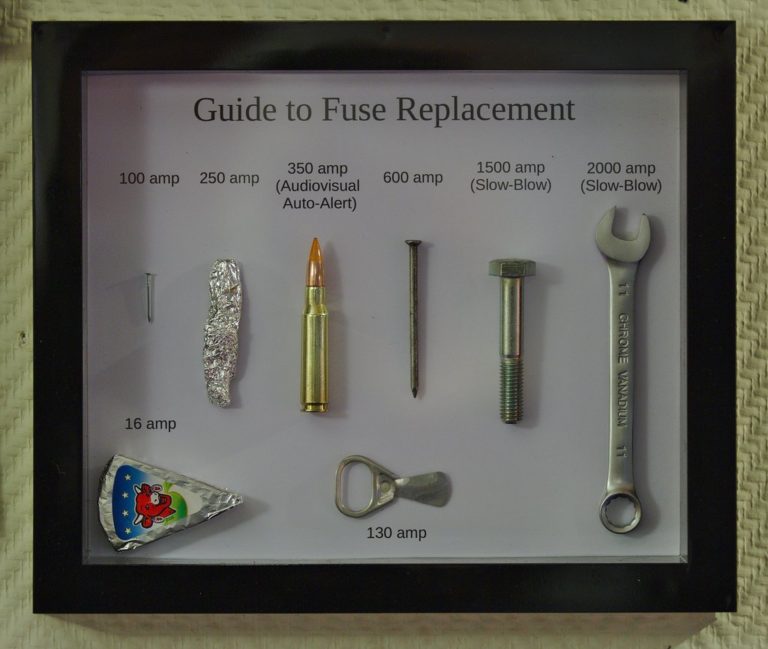 Guide to Fuse Replacement

100 amp

250 amp

350 amp (Audiovisual Auto-Alert)

600 amp

1500 amp (Slow-Blow)

2000 amp (Slow-Blow)

11 CHROME VANADIUM 11

16 amp

130 amp