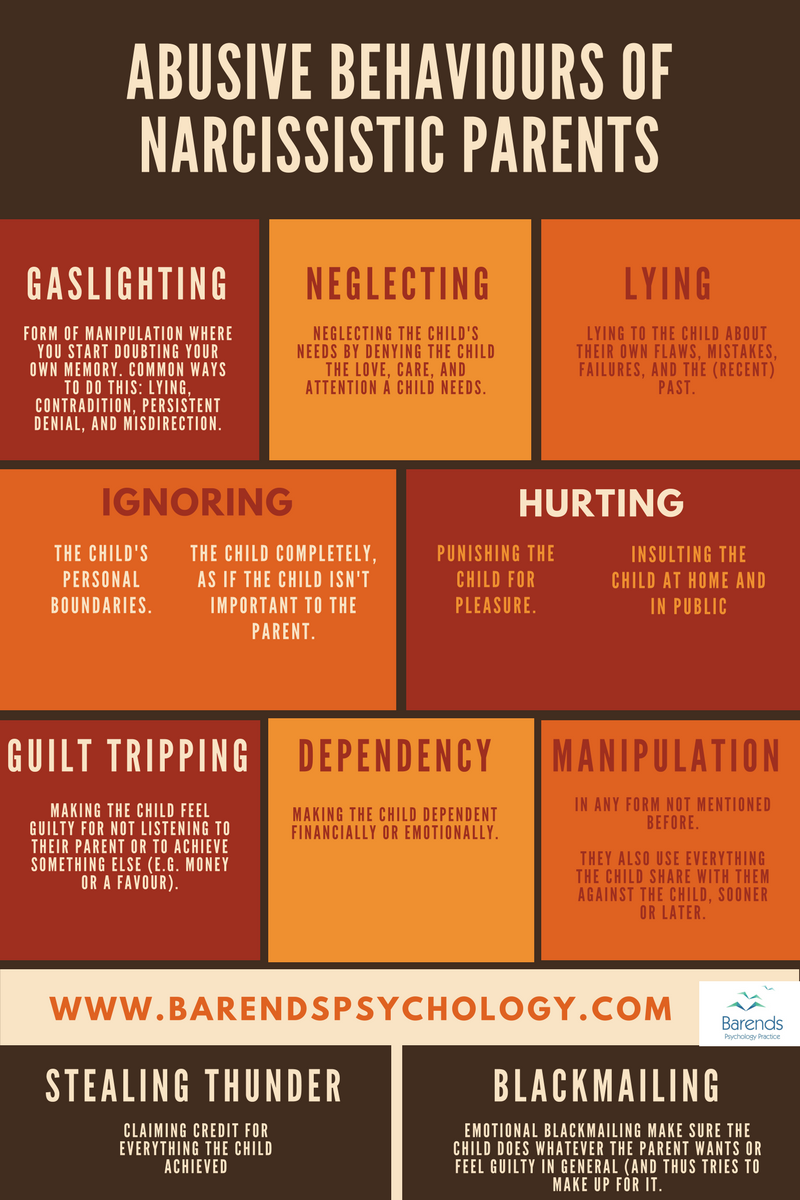 ABUSIVE BEHAVIOURS OF NARCISSISTIC PARENTS

GASLIGHTING

FORM OF MANIPULATION WHERE YOU START DOUBTING YOUR OWN MEMORY. COMMON WAYS TO DO THIS: LYING, CONTRADITION, PERSISTENT DENIAL, AND MISDIRECTION.

NEGLECTING

NEGLECTING THE CHILD'S NEEDS BY DENYING THE CHILD THE LOVE, CARE, AND ATTENTION A CHILD NEEDS.

LYING

LYING TO THE CHILD ABOUT THEIR OWN FLAWS, MISTAKES, FAILURES, AND THE (RECENT) PAST.

IGNORING

THE CHILD'S PERSONAL BOUNDARIES.

THE CHILD COMPLETELY, AS IF THE CHILD ISN'T IMPORTANT TO THE PARENT.

HURTING

PUNISHING THE CHILD FOR PLEASURE.

INSULTING THE CHILD AT HOME AND IN PUBLIC

GUILT TRIPPING

MAKING THE CHILD FEEL GUILTY FOR NOT LISTENING TO THEIR PARENT OR TO ACHIEVE SOMETHING ELSE (E.G. MONEY OR A FAVOUR).

DEPENDENCY

MAKING THE CHILD DEPENDENT FINANCIALLY OR EMOTIONALLY.

MANIPULATION

IN ANY FORM NOT MENTIONED BEFORE.

THEY ALSO USE EVERYTHING THE CHILD SHARE WITH THEM AGAINST THE CHILD, SOONER OR LATER.

WWW.BARENDSPSYCHOLOGY.COM

Barends Psychology Practice

STEALING THUNDER

CLAIMING CREDIT FOR EVERYTHING THE CHILD ACHIEVED

BLACKMAILING

EMOTIONAL BLACKMAILING MAKE SURE THE CHILD DOES WHATEVER THE PARENT WANTS OR FEEL GUILTY IN GENERAL (AND THUS TRIES TO MAKE UP FOR IT.