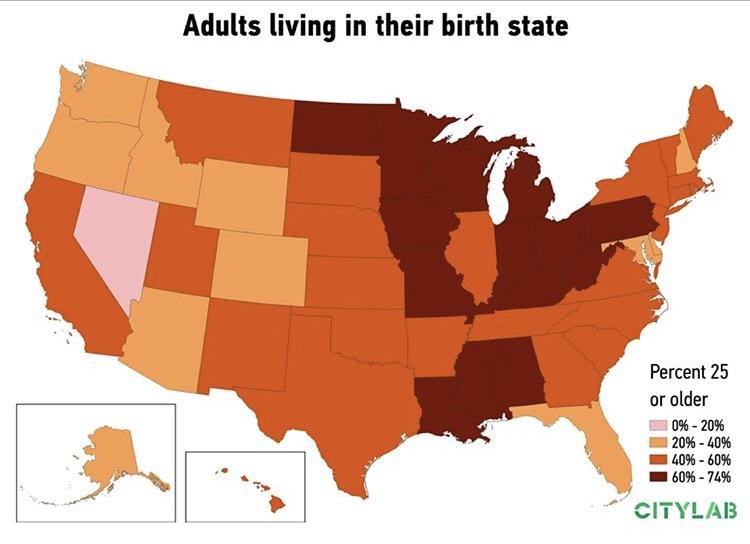 Adults living in their birth state

Percent 25 or older

0% - 20%
20% - 40%
40% - 60%
60% - 74%

CITYLAB