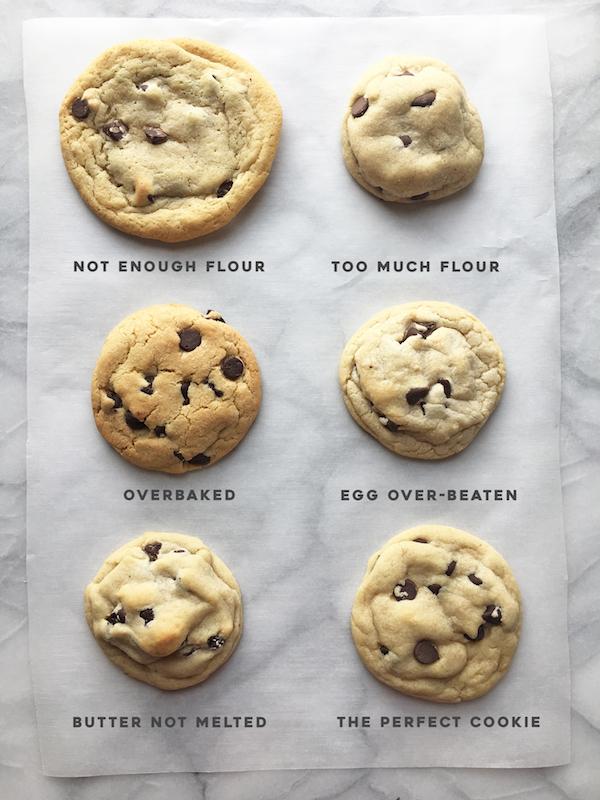 NOT ENOUGH FLOUR
TOO MUCH FLOUR

OVERBAKED
EGG OVER-BEATEN

BUTTER NOT MELTED
THE PERFECT COOKIE