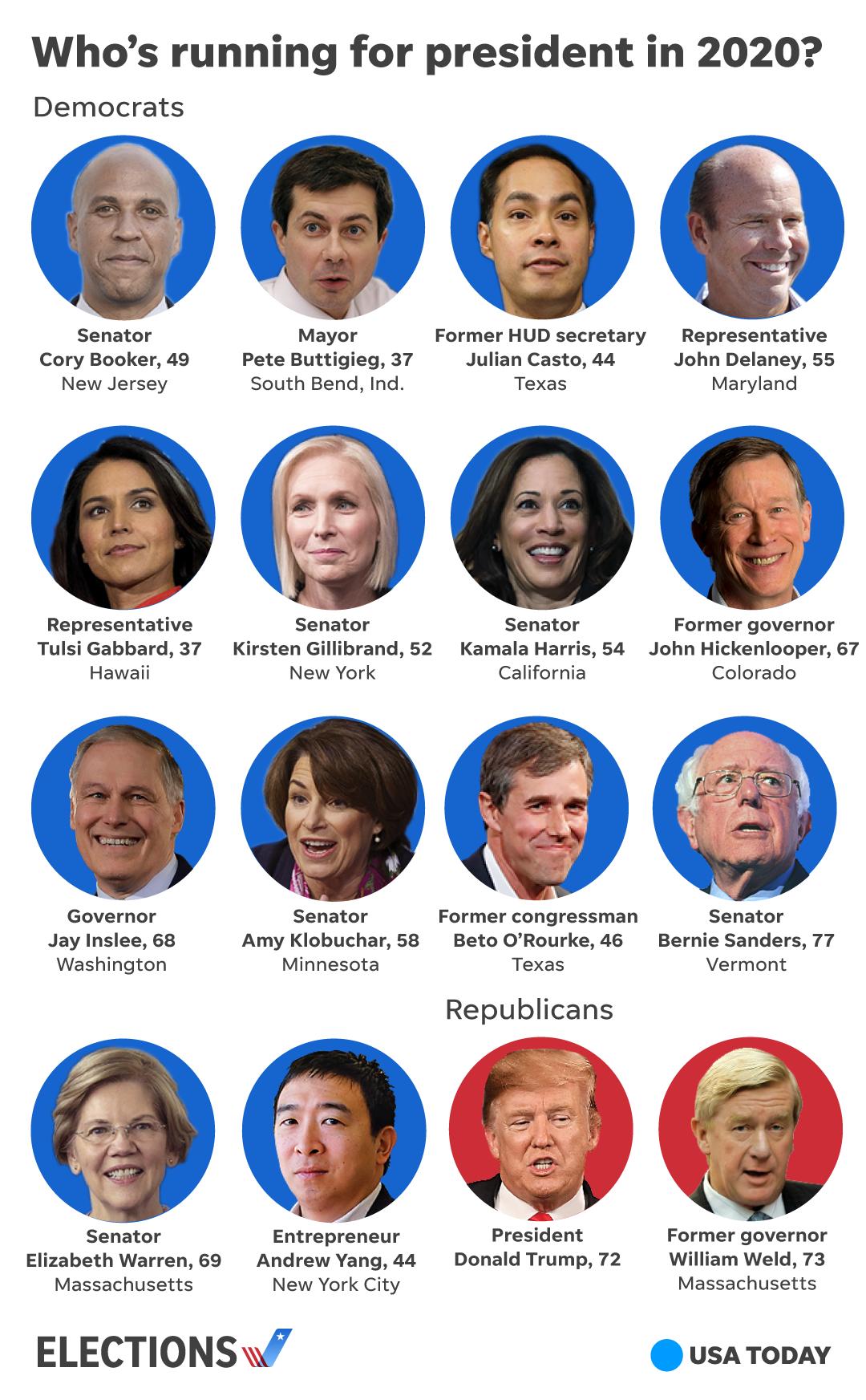 Who's running for president in 2020?

Democrats

Senator
Cory Booker, 49
New Jersey

Mayor
Pete Buttigieg, 37
South Bend, Ind.

Former HUD secretary
Julian Casto, 44
Texas

Representative
John Delaney, 55
Maryland

Representative
Tulsi Gabbard, 37
Hawaii

Senator
Kirsten Gillibrand, 52
New York

Senator
Kamala Harris, 54
California

Former governor
John Hickenlooper, 67
Colorado

Governor
Jay Inslee, 68
Washington

Senator
Amy Klobuchar, 58
Minnesota

Former congressman
Beto O'Rourke, 46
Texas

Senator
Bernie Sanders, 77
Vermont

Republicans

Senator
Elizabeth Warren, 69
Massachusetts

Entrepreneur
Andrew Yang, 44
New York City

President
Donald Trump, 72

Former governor
William Weld, 73
Massachusetts

ELECTIONS

USA TODAY