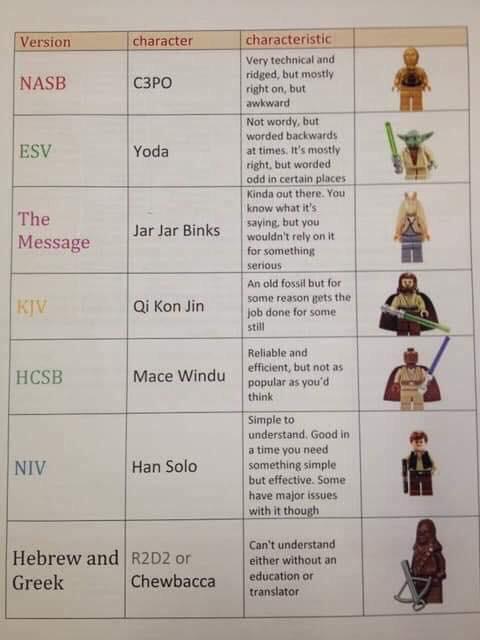 | Version | character | characteristic | |
|---|---|---|---|
| NASB | C3PO | Very technical and ridged, but mostly right on, but awkward | |
| ESV | Yoda | Not wordy, but worded backwards at times. It's mostly right, but worded odd in certain places | |
| The Message | Jar Jar Binks | Kinda out there. You know what it's saying, but you wouldn't rely on it for something serious | |
| KJV | Qi Kon Jin | An old fossil but for some reason gets the job done for some still | |
| HCSB | Mace Windu | Reliable and efficient, but not as popular as you'd think | |
| NJV | Han Solo | Simple to understand. Good in a time you need something simple but effective. Some have major issues with it though | |
| Hebrew and Greek | R2D2 or Chewbacca | Can't understand either without an education or translator | |