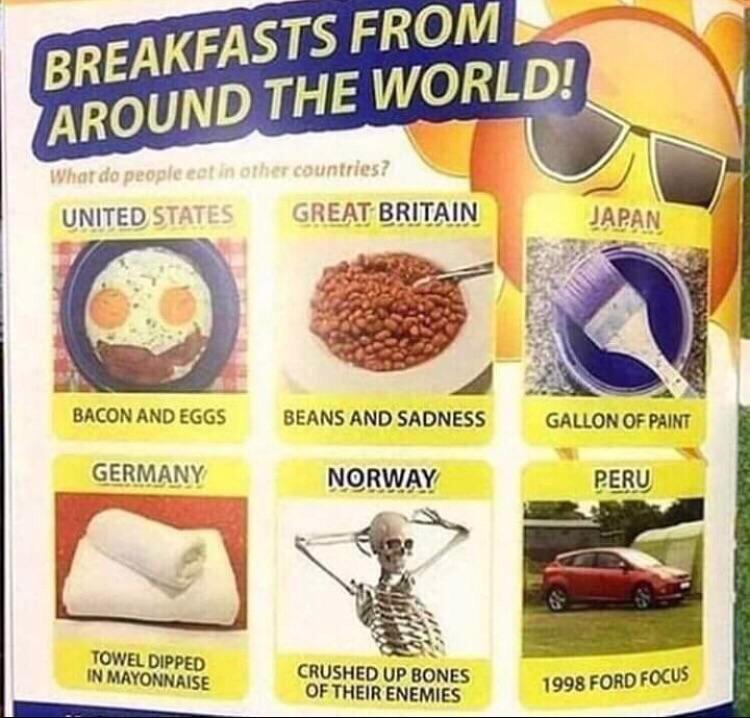 BREAKFASTS FROM AROUND THE WORLD!

What do people eat in other countries?

UNITED STATES

BACON AND EGGS

GREAT BRITAIN

BEANS AND SADNESS

JAPAN

GALLON OF PAINT

GERMANY

TOWEL DIPPED IN MAYONNAISE

NORWAY

CRUSHED UP BONES OF THEIR ENEMIES

PERU

1998 FORD FOCUS