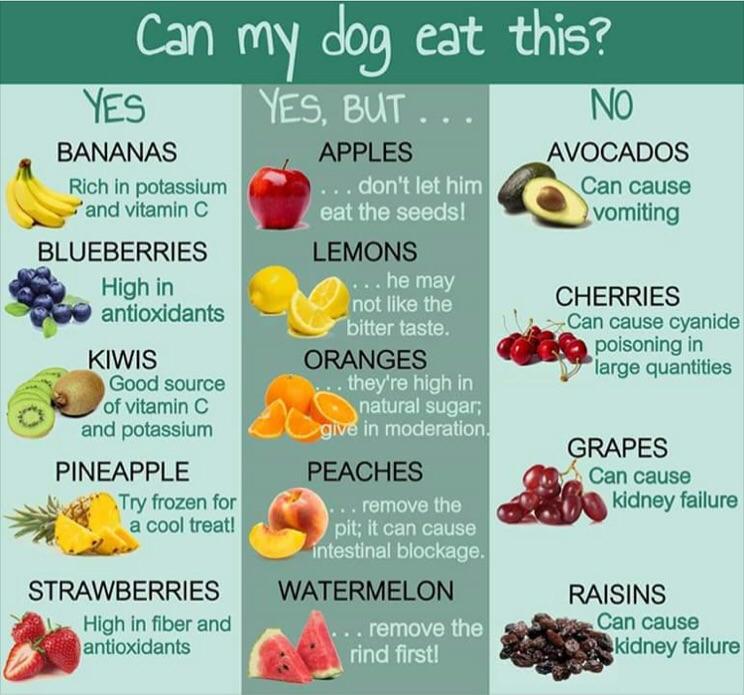 Can my dog eat this?

YES

BANANAS
Rich in potassium and vitamin C

BLUEBERRIES
High in antioxidants

KIWIS
Good source of vitamin C and potassium

PINEAPPLE
Try frozen for a cool treat!

STRAWBERRIES
High in fiber and antioxidants

YES, BUT . . .

APPLES
. . . don't let him eat the seeds!

LEMONS
. . . he may not like the bitter taste.

ORANGES
. . . they're high in natural sugar; give in moderation.

PEACHES
. . . remove the pit; it can cause intestinal blockage.

WATERMELON
. . . remove the rind first!

NO

AVOCADOS
Can cause vomiting

CHERRIES
Can cause cyanide poisoning in large quantities

GRAPES
Can cause kidney failure

RAISINS
Can cause kidney failure