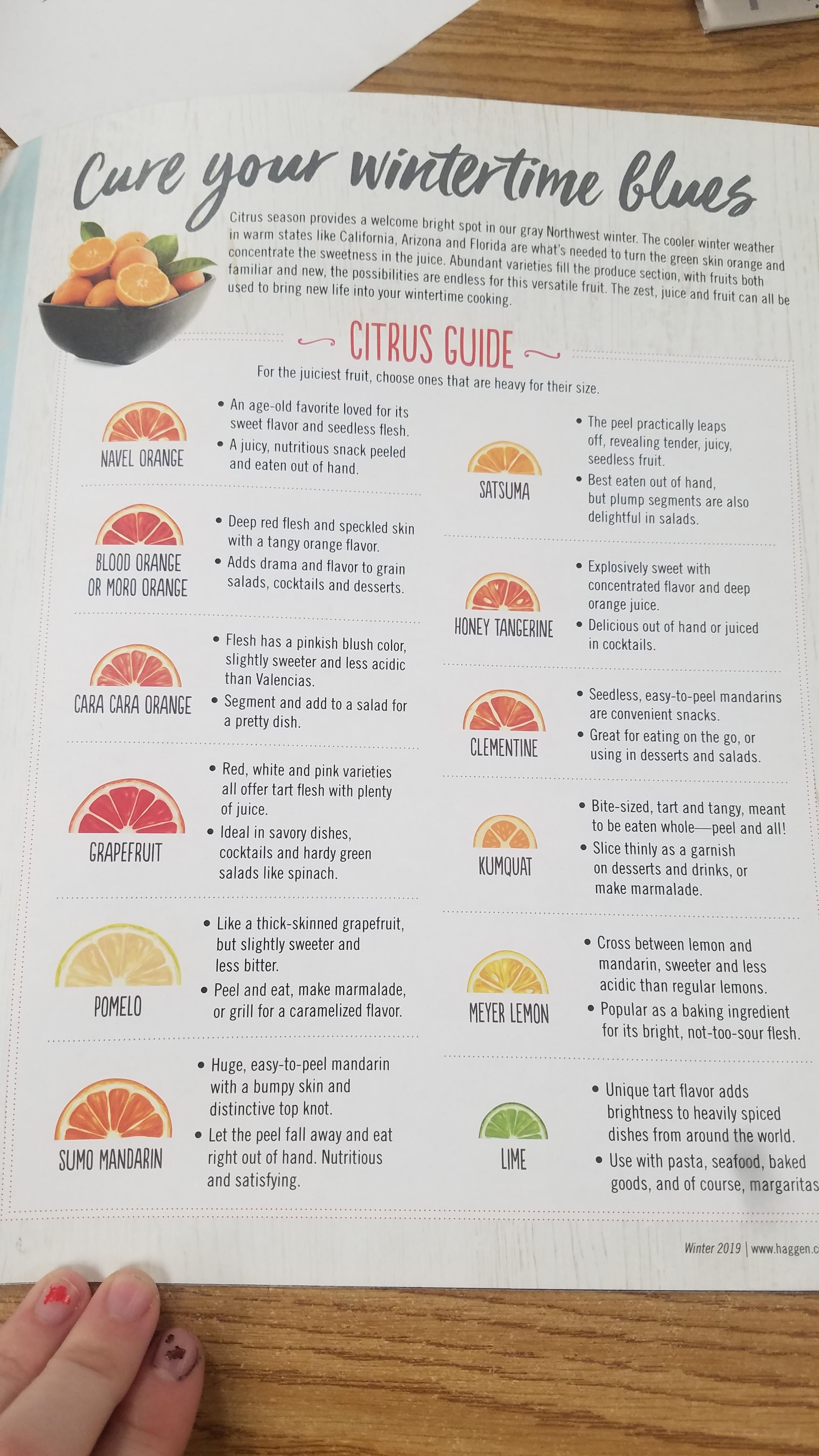 Cure your wintertime blues

Citrus season provides a welcome bright spot in our gray Northwest winter. The cooler winter weather in warm states like California, Arizona and Florida are what's needed to turn the green skin orange and concentrate the sweetness in the juice. Abundant varieties fill the produce section, with fruits both familiar and new, the possibilities are endless for this versatile fruit. The zest, juice and fruit can all be used to bring new life into your wintertime cooking.

CITRUS GUIDE

For the juiciest fruit, choose ones that are heavy for their size.

NAVEL ORANGE
• An age-old favorite loved for its sweet flavor and seedless flesh.
• A juicy, nutritious snack peeled and eaten out of hand.

BLOOD ORANGE OR MORO ORANGE
• Deep red flesh and speckled skin with a tangy orange flavor.
• Adds drama and flavor to grain salads, cocktails and desserts.

CARA CARA ORANGE
• Flesh has a pinkish blush color, slightly sweeter and less acidic than Valencias.
• Segment and add to a salad for a pretty dish.

GRAPEFRUIT
• Red, white and pink varieties all offer tart flesh with plenty of juice.
• Ideal in savory dishes, cocktails and hardy green salads like spinach.

POMELO
• Like a thick-skinned grapefruit, but slightly sweeter and less bitter.
• Peel and eat, make marmalade, or grill for a caramelized flavor.

SUMO MANDARIN
• Huge, easy-to-peel mandarin with a bumpy skin and distinctive top knot.
• Let the peel fall away and eat right out of hand. Nutritious and satisfying.

SATSUMA
• The peel practically leaps off, revealing tender, juicy, seedless fruit.
• Best eaten out of hand, but plump segments are also delightful in salads.

HONEY TANGERINE
• Explosively sweet with concentrated flavor and deep orange juice.
• Delicious out of hand or juiced in cocktails.

CLEMENTINE
• Seedless, easy-to-peel mandarins are convenient snacks.
• Great for eating on the go, or using in desserts and salads.

KUMQUAT
• Bite-sized, tart and tangy, meant to be eaten whole—peel and all!
• Slice thinly as a garnish on desserts and drinks, or make marmalade.

MEYER LEMON
• Cross between lemon and mandarin, sweeter and less acidic than regular lemons.
• Popular as a baking ingredient for its bright, not-too-sour flesh.

LIME
• Unique tart flavor adds brightness to heavily spiced dishes from around the world.
• Use with pasta, seafood, baked goods, and of course, margaritas

Winter 2019 | www.haggen.c