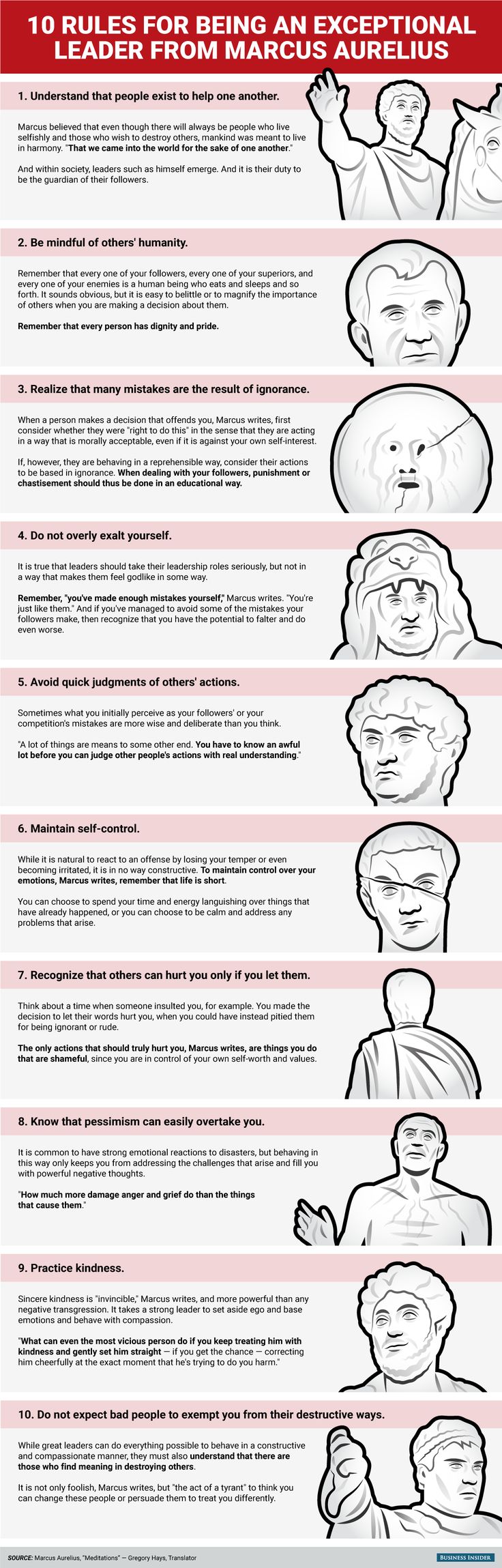 10 RULES FOR BEING AN EXCEPTIONAL LEADER FROM MARCUS AURELIUS

1. Understand that people exist to help one another.

Marcus believed that even though there will always be people who live selfishly and those who wish to destroy others, mankind was meant to live in harmony. "That we came into the world for the sake of one another."

And within society, leaders such as himself emerge. And it is their duty to be the guardian of their followers.

2. Be mindful of others' humanity.

Remember that every one of your followers, every one of your superiors, and every one of your enemies is a human being who eats and sleeps and so forth. It sounds obvious, but it is easy to belittle or to magnify the importance of others when you are making a decision about them.

Remember that every person has dignity and pride.

3. Realize that many mistakes are the result of ignorance.

When a person makes a decision that offends you, Marcus writes, first consider whether they were "right to do this" in the sense that they are acting in a way that is morally acceptable, even if it is against your own self-interest.

If, however, they are behaving in a reprehensible way, consider their actions to be based in ignorance. When dealing with your followers, punishment or chastisement should thus be done in an educational way.

4. Do not overly exalt yourself.

It is true that leaders should take their leadership roles seriously, but not in a way that makes them feel godlike in some way.

Remember, "you've made enough mistakes yourself," Marcus writes. "You're just like them." And if you've managed to avoid some of the mistakes your followers make, then recognize that you have the potential to falter and do even worse.

5. Avoid quick judgments of others' actions.

Sometimes what you initially perceive as your followers' or your competition's mistakes are more wise and deliberate than you think.

"A lot of things are means to some other end. You have to know an awful lot before you can judge other people's actions with real understanding."

6. Maintain self-control.

While it is natural to react to an offense by losing your temper or even becoming irritated, it is in no way constructive. To maintain control over your emotions, Marcus writes, remember that life is short.

You can choose to spend your time and energy languishing over things that have already happened, or you can choose to be calm and address any problems that arise.

7. Recognize that others can hurt you only if you let them.

Think about a time when someone insulted you, for example. You made the decision to let their words hurt you, when you could have instead pitied them for being ignorant or rude.

The only actions that should truly hurt you, Marcus writes, are things you do that are shameful, since you are in control of your own self-worth and values.

8. Know that pessimism can easily overtake you.

It is common to have strong emotional reactions to disasters, but behaving in this way only keeps you from addressing the challenges that arise and fill you with powerful negative thoughts.

"How much more damage anger and grief do than the things that cause them."

9. Practice kindness.

Sincere kindness is "invincible," Marcus writes, and more powerful than any negative transgression. It takes a strong leader to set aside ego and base emotions and behave with compassion.

"What can even the most vicious person do if you keep treating him with kindness and gently set him straight — if you get the chance — correcting him cheerfully at the exact moment that he's trying to do you harm."

10. Do not expect bad people to exempt you from their destructive ways.

While great leaders can do everything possible to behave in a constructive and compassionate manner, they must also understand that there are those who find meaning in destroying others.

It is not only foolish, Marcus writes, but "the act of a tyrant" to think you can change these people or persuade them to treat you differently.

SOURCE: Marcus Aurelius, "Meditations" — Gregory Hays, Translator

BUSINESS INSIDER