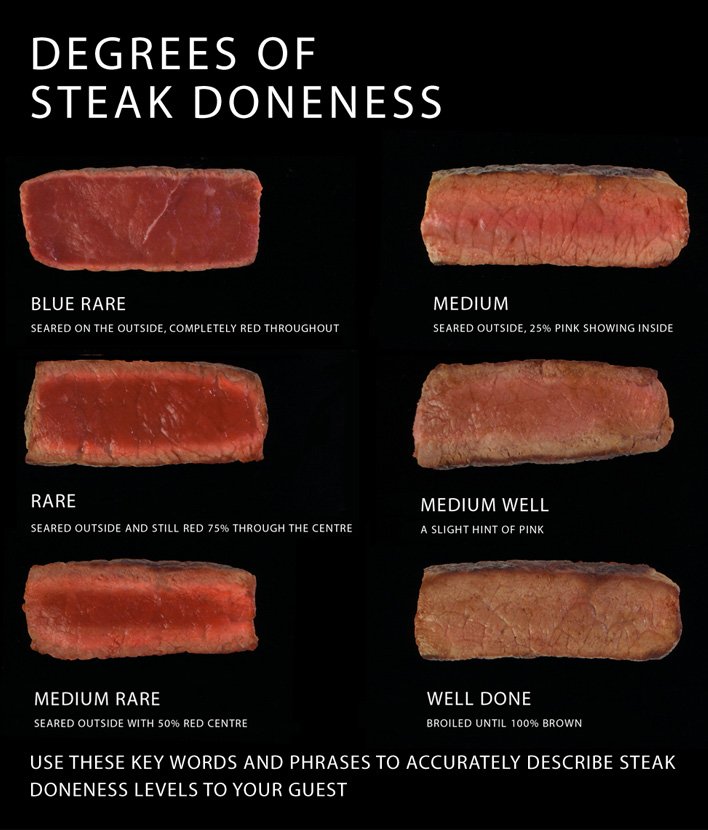 DEGREES OF
STEAK DONENESS

BLUE RARE
SEARED ON THE OUTSIDE, COMPLETELY RED THROUGHOUT

RARE
SEARED OUTSIDE AND STILL RED 75% THROUGH THE CENTRE

MEDIUM RARE
SEARED OUTSIDE WITH 50% RED CENTRE

MEDIUM
SEARED OUTSIDE, 25% PINK SHOWING INSIDE

MEDIUM WELL
A SLIGHT HINT OF PINK

WELL DONE
BROILED UNTIL 100% BROWN

USE THESE KEY WORDS AND PHRASES TO ACCURATELY DESCRIBE STEAK DONENESS LEVELS TO YOUR GUEST