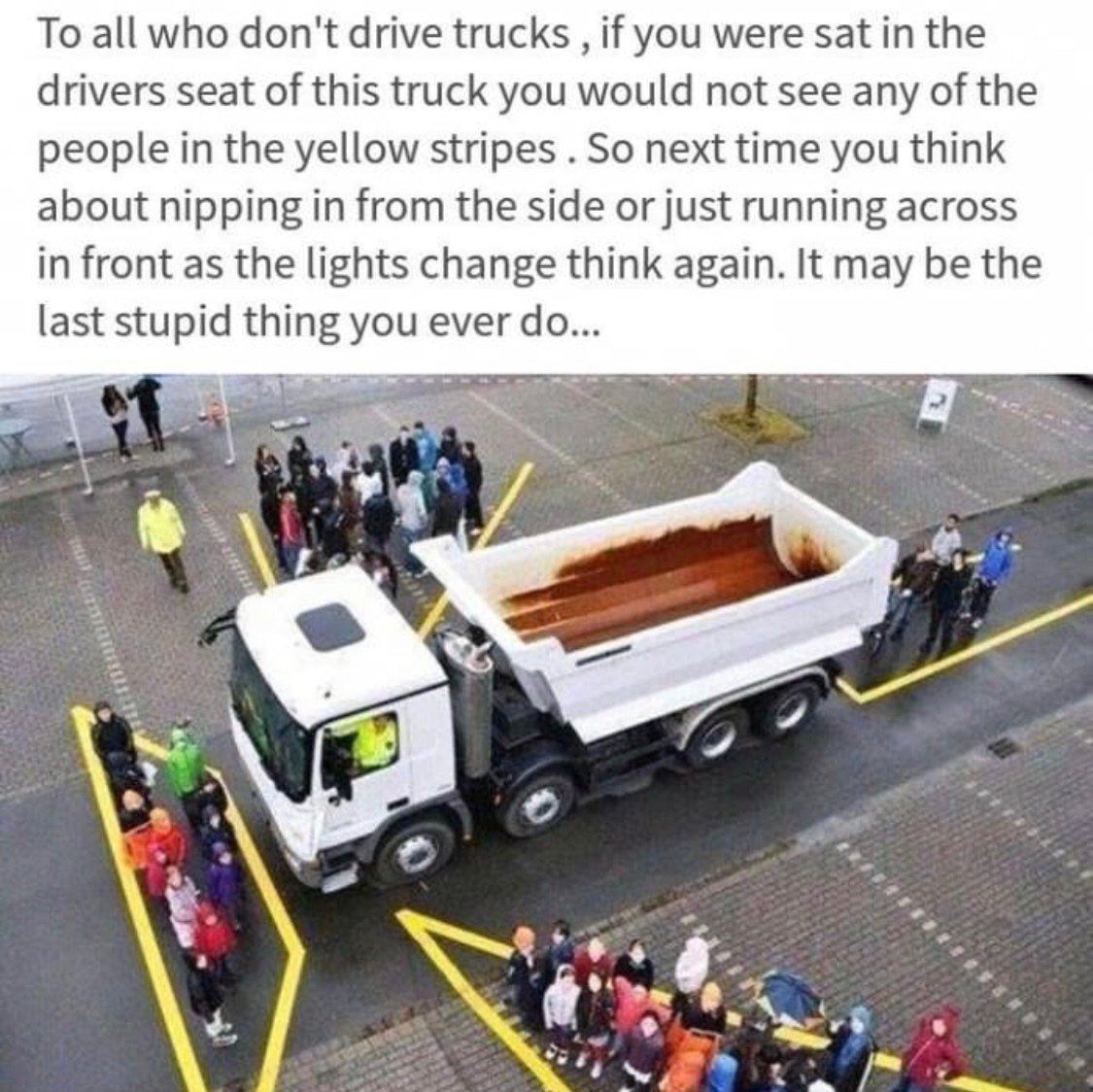 To all who don't drive trucks , if you were sat in the drivers seat of this truck you would not see any of the people in the yellow stripes . So next time you think about nipping in from the side or just running across in front as the lights change think again. It may be the last stupid thing you ever do...