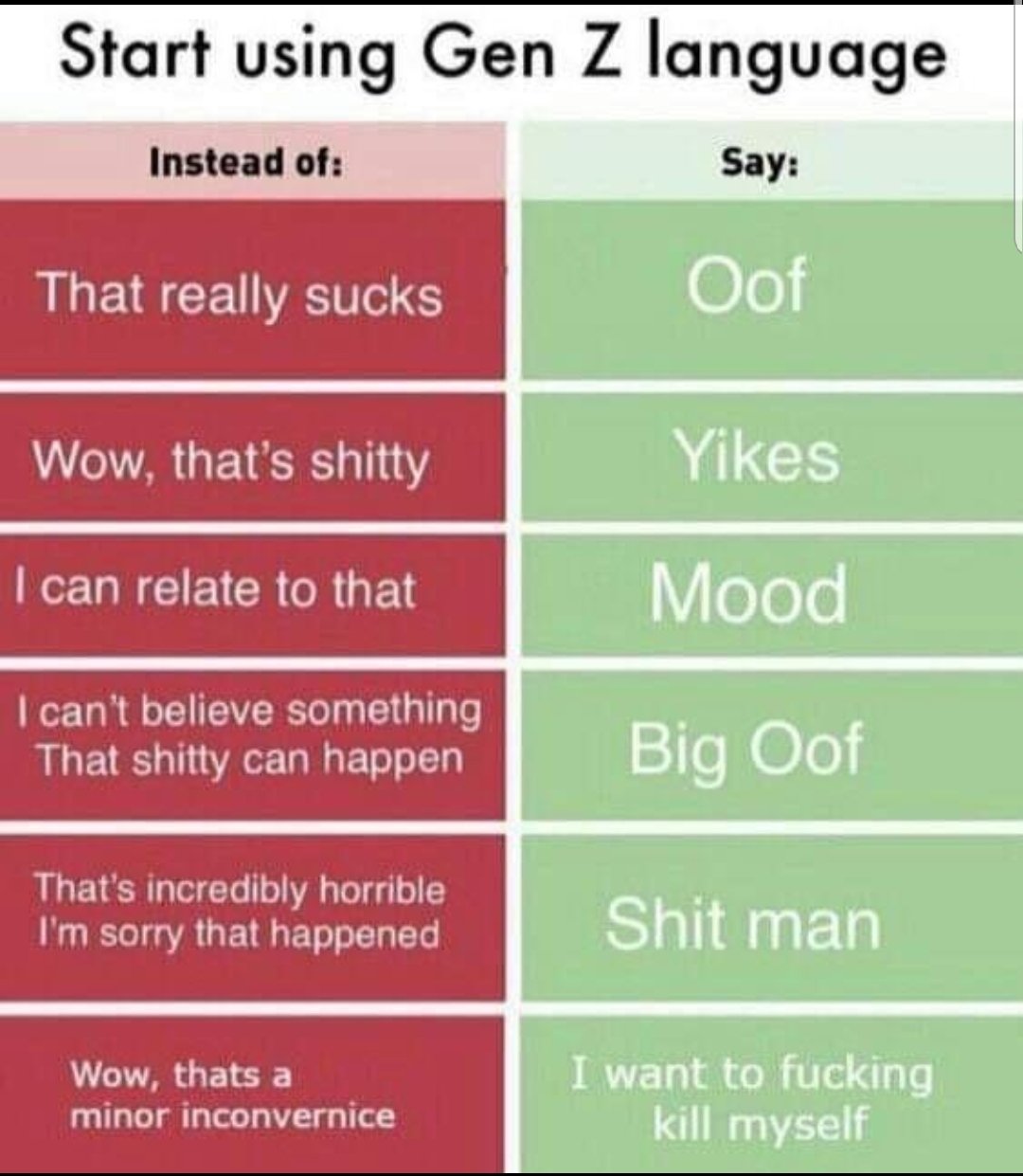 Start using Gen Z language

| Instead of: | Say: |
|---|---|
| That really sucks | Oof |
| Wow, that's shitty | Yikes |
| I can relate to that | Mood |
| I can't believe something That shitty can happen | Big Oof |
| That's incredibly horrible I'm sorry that happened | Shit man |
| Wow, thats a minor inconvernice | I want to fucking kill myself |