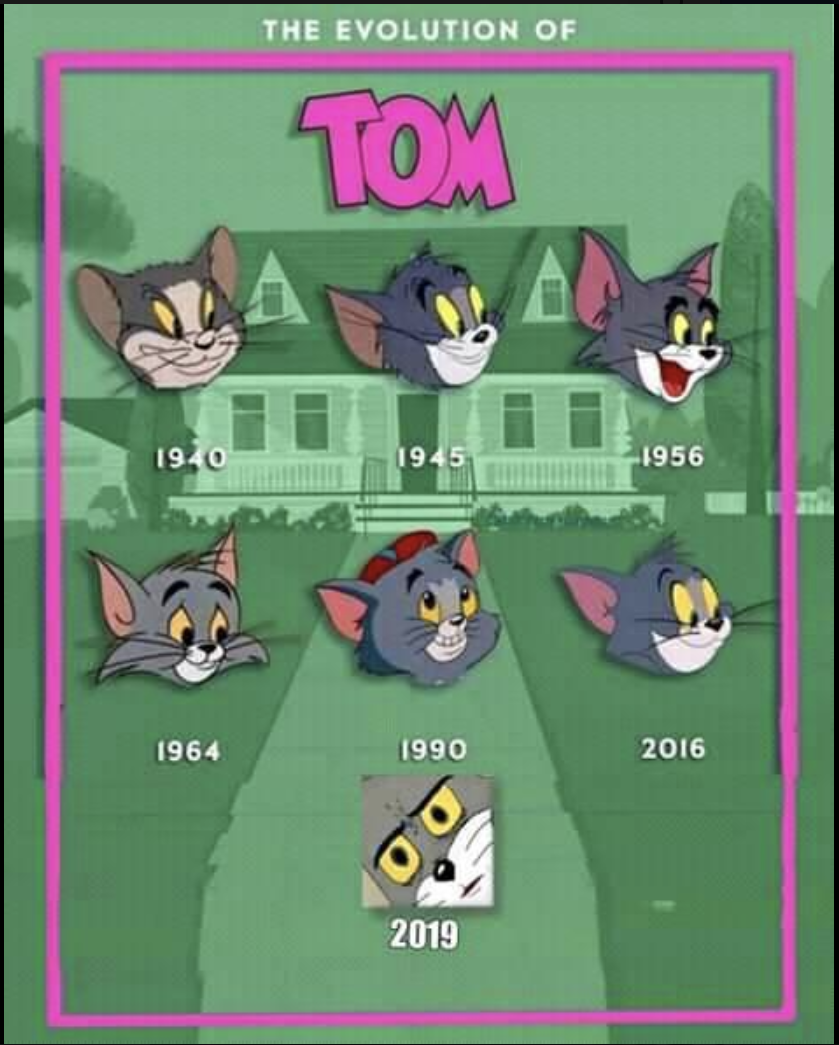 THE EVOLUTION OF

TOM

1940

1945

1956

1964

1990

2016

2019