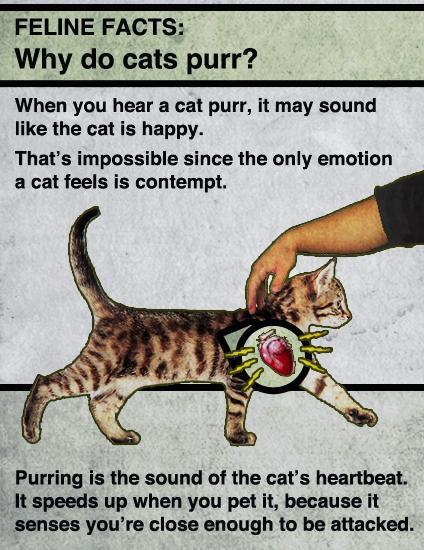 FELINE FACTS:
Why do cats purr?

When you hear a cat purr, it may sound like the cat is happy.

That's impossible since the only emotion a cat feels is contempt.

Purring is the sound of the cat's heartbeat. It speeds up when you pet it, because it senses you're close enough to be attacked.