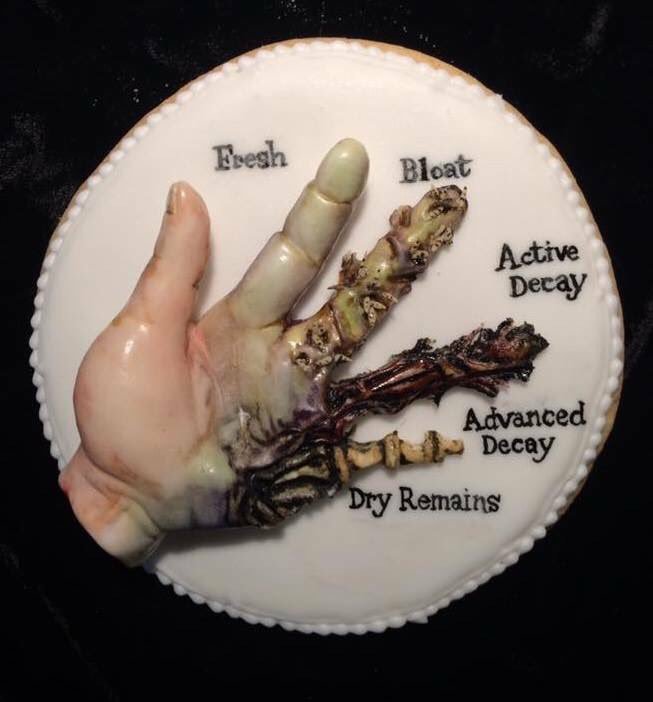 Fresh

Bloat

Active Decay

Advanced Decay

Dry Remains