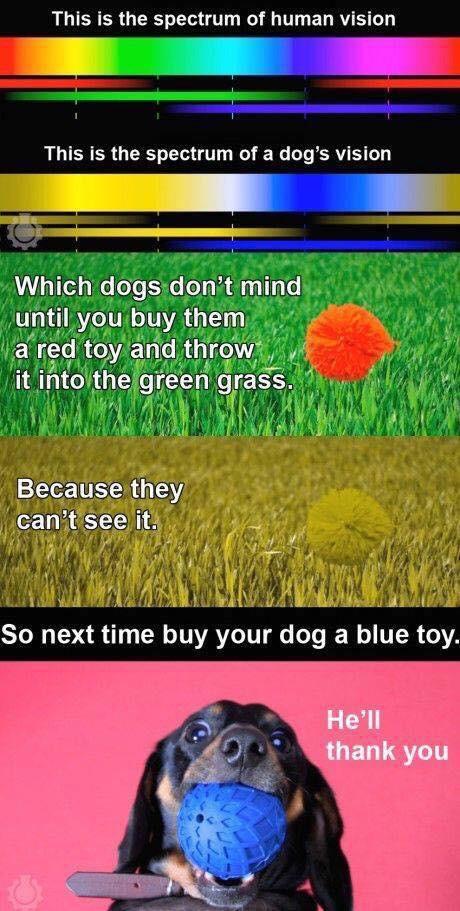 This is the spectrum of human vision

This is the spectrum of a dog's vision

Which dogs don't mind until you buy them a red toy and throw it into the green grass.

Because they can't see it.

So next time buy your dog a blue toy.

He'll thank you