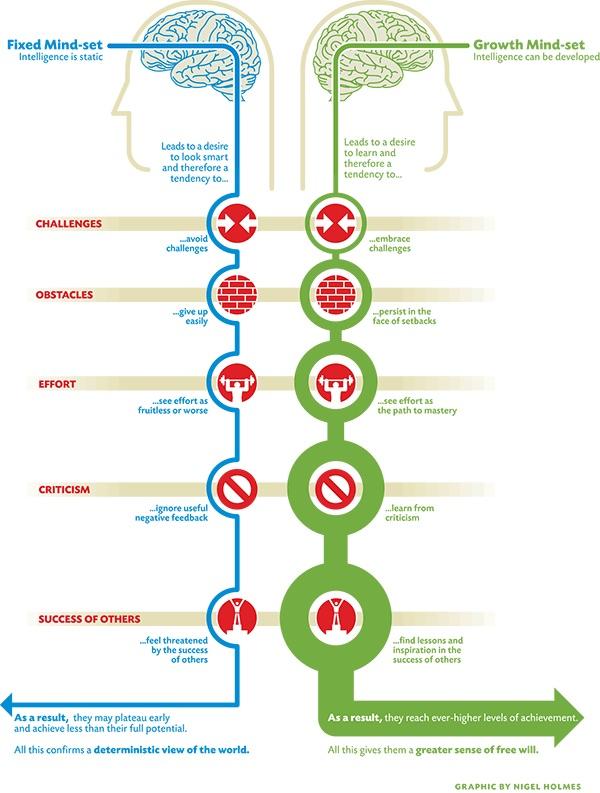 Fixed Mind-set
Intelligence is static

Growth Mind-set
Intelligence can be developed

Leads to a desire to look smart and therefore a tendency to...

Leads to a desire to learn and therefore a tendency to...

CHALLENGES

...avoid challenges

...embrace challenges

OBSTACLES

...give up easily

...persist in the face of setbacks

EFFORT

...see effort as fruitless or worse

...see effort as the path to mastery

CRITICISM

...ignore useful negative feedback

...learn from criticism

SUCCESS OF OTHERS

...feel threatened by the success of others

...find lessons and inspiration in the success of others

As a result, they may plateau early and achieve less than their full potential.

All this confirms a deterministic view of the world.

As a result, they reach ever-higher levels of achievement.

All this gives them a greater sense of free will.

GRAPHIC BY NIGEL HOLMES