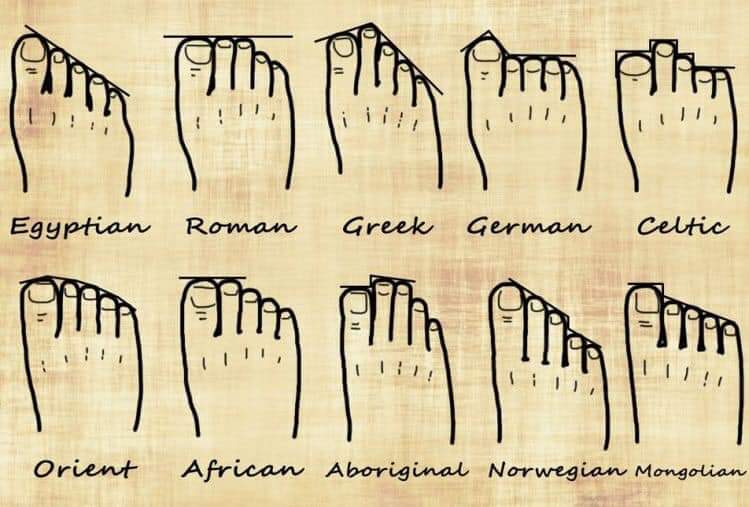 Egyptian Roman Greek German Celtic

Orient African Aboriginal Norwegian Mongolian