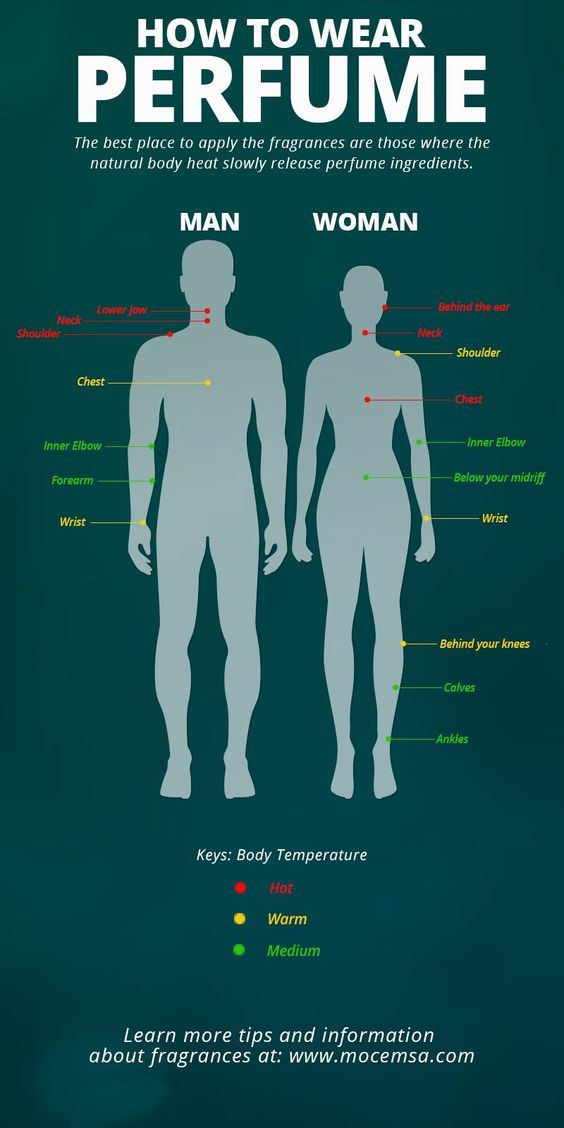 HOW TO WEAR
PERFUME

The best place to apply the fragrances are those where the natural body heat slowly release perfume ingredients.

MAN

Lower Jaw
Neck
Shoulder
Chest
Inner Elbow
Forearm
Wrist

WOMAN

Behind the ear
Neck
Shoulder
Chest
Inner Elbow
Below your midriff
Wrist
Behind your knees
Calves
Ankles

Keys: Body Temperature
Hot
Warm
Medium

Learn more tips and information about fragrances at: www.mocemsa.com