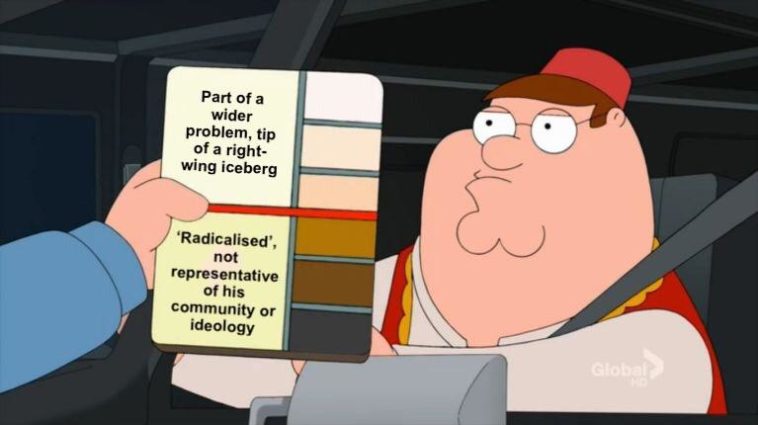 Part of a wider problem, tip of a right-wing iceberg

'Radicalised', not representative of his community or ideology

Global HD