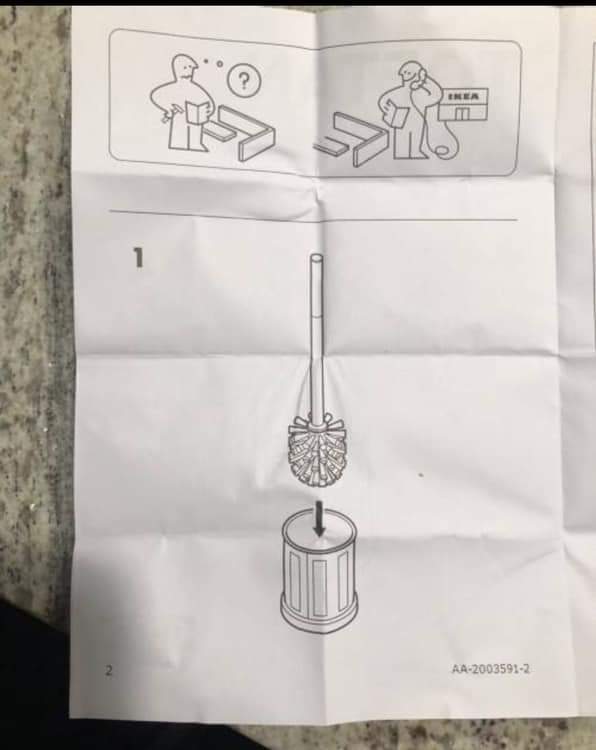 ?

IKEA

1

2

AA-2003591-2