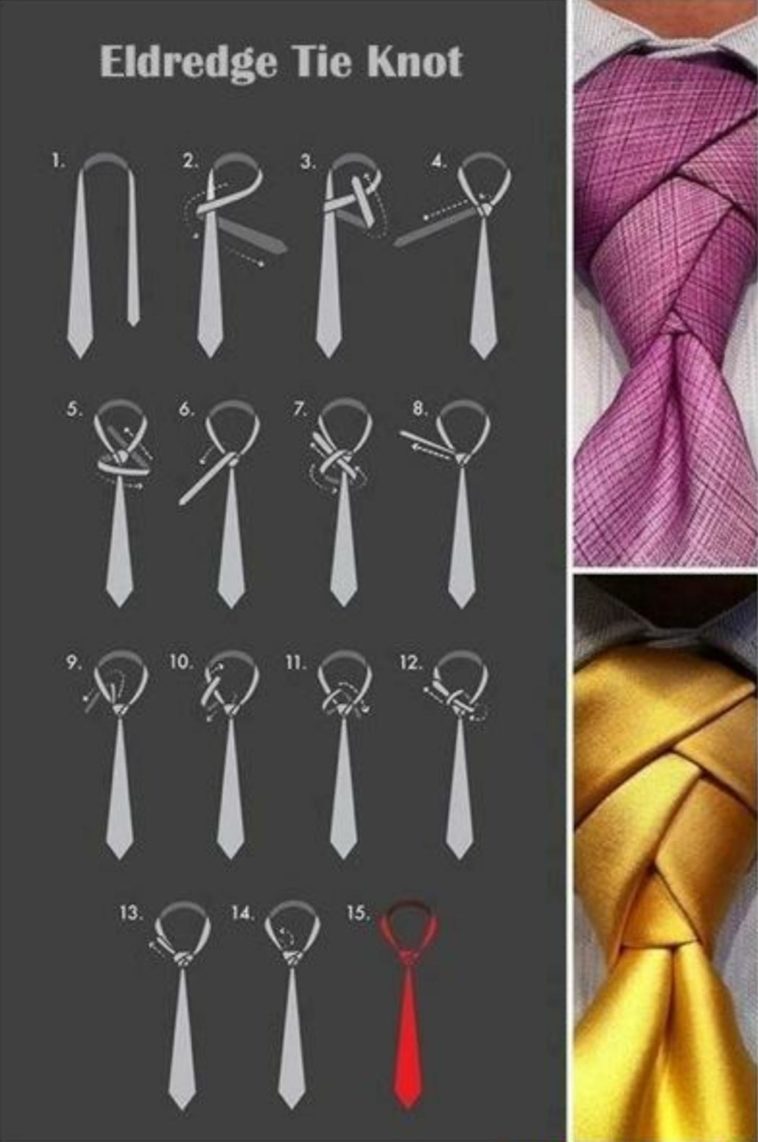 Eldredge Tie Knot

1.

2.

3.

4.

5.

6.

7.

8.

9.

10.

11.

12.

13.

14.

15.