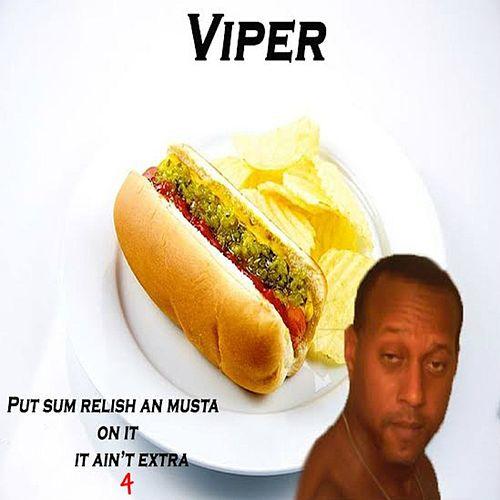 VIPER

PUT SUM RELISH AN MUSTA ON IT IT AIN'T EXTRA

4