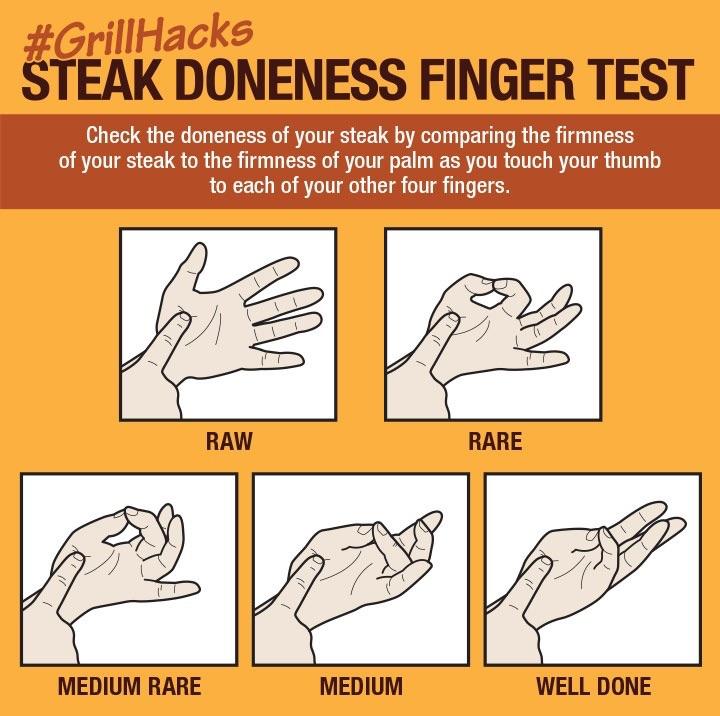 #GrillHacks
STEAK DONENESS FINGER TEST

Check the doneness of your steak by comparing the firmness of your steak to the firmness of your palm as you touch your thumb to each of your other four fingers.

RAW

RARE

MEDIUM RARE

MEDIUM

WELL DONE