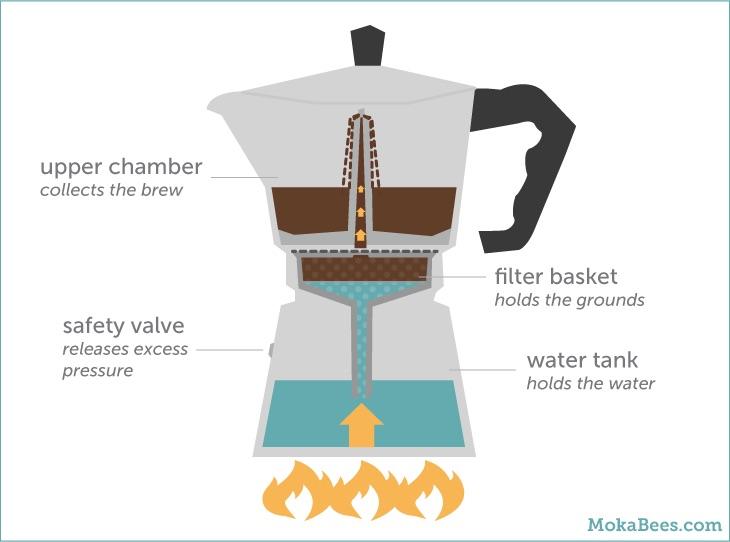 upper chamber
collects the brew

filter basket
holds the grounds

safety valve
releases excess pressure

water tank
holds the water

MokaBees.com